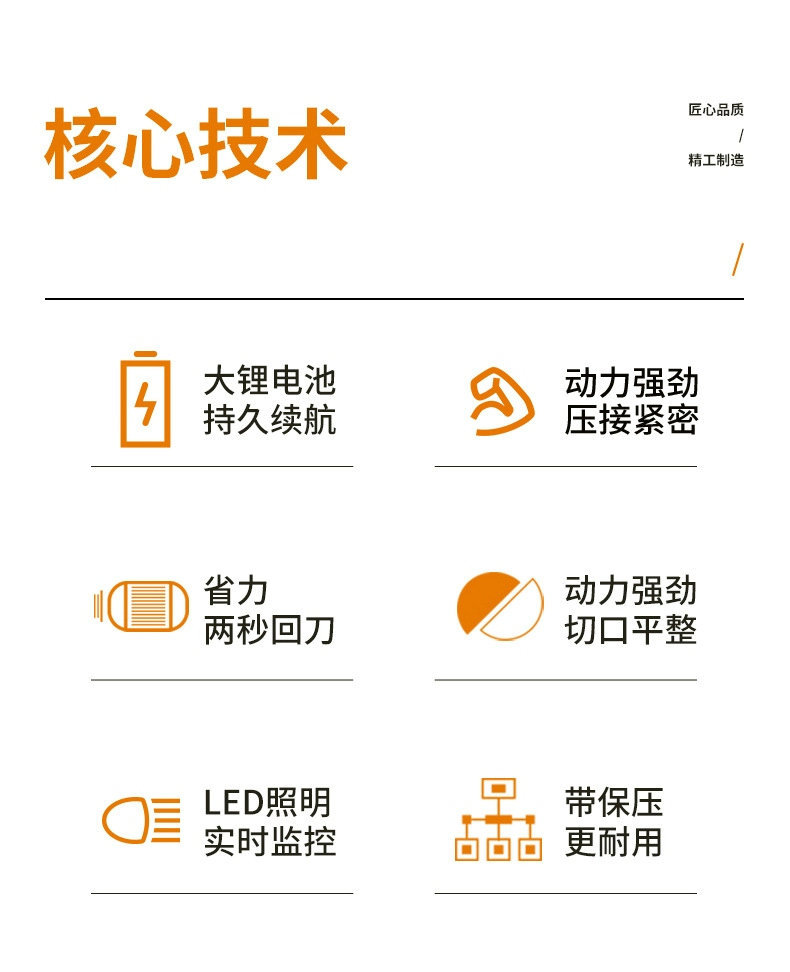 核心技术

匠心品质
/
精工制造

/

大锂电池
持久续航

动力强劲
压接紧密

省力
两秒回刀

动力强劲
切口平整

LED照明
实时监控

带保压
更耐用