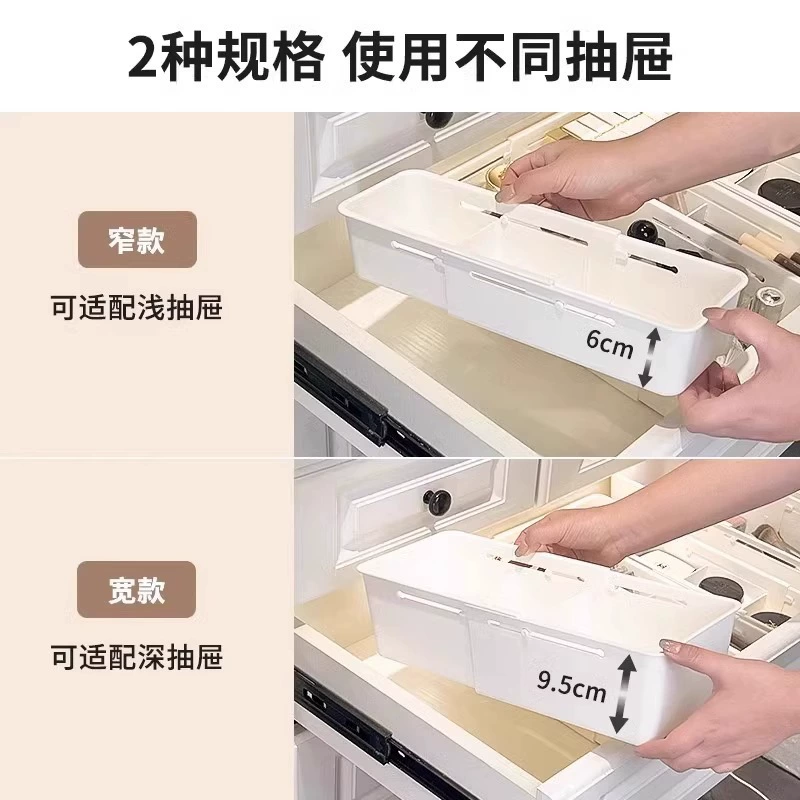 2种规格 使用不同抽屉

窄款

可适配浅抽屉

6cm

宽款

可适配深抽屉

9.5cm