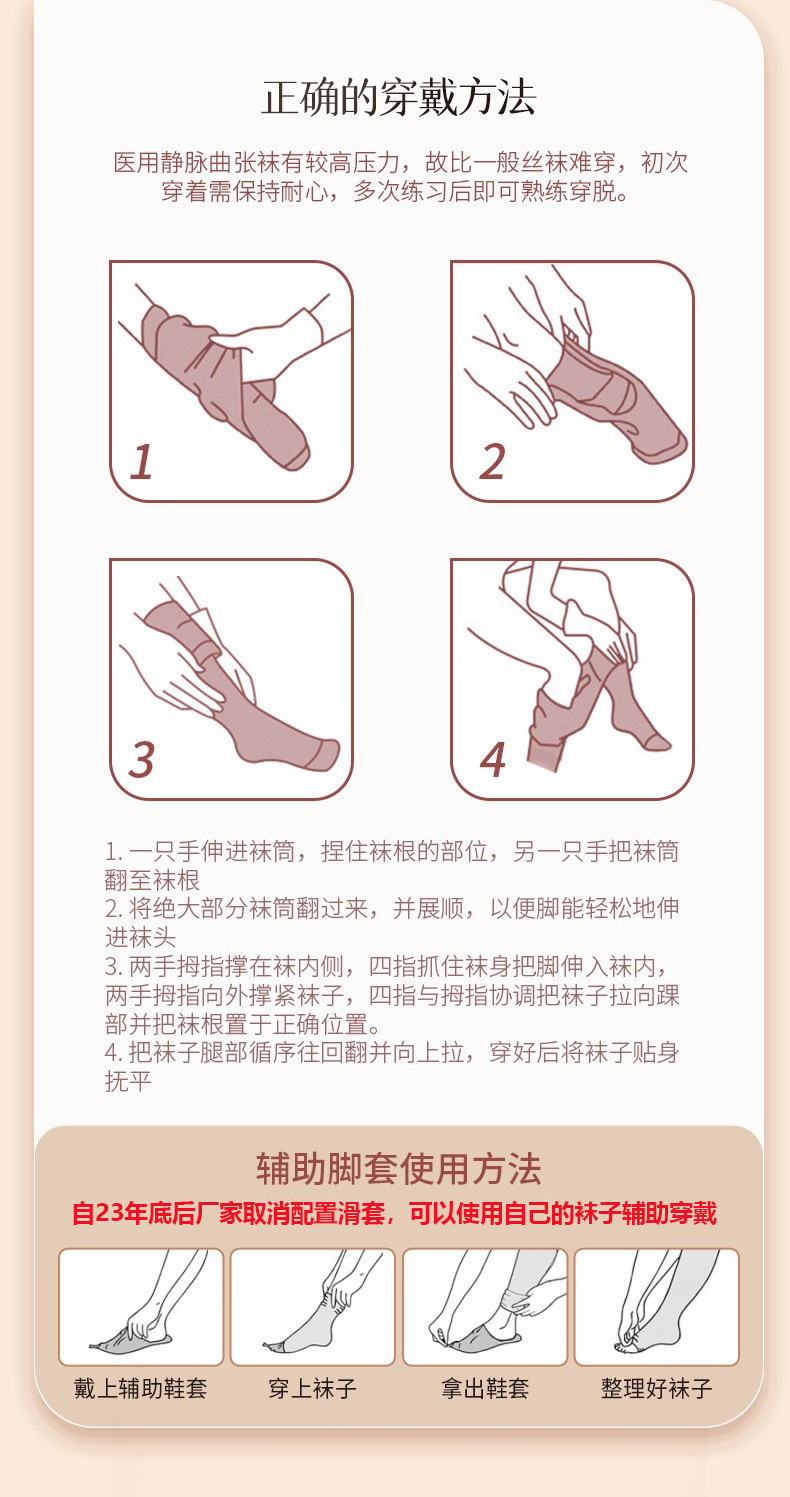 正确的穿戴方法

医用静脉曲张袜有较高压力，故比一般丝袜难穿，初次穿着需保持耐心，多次练习后即可熟练穿脱。

1

2

3

4

1. 一只手伸进袜筒，捏住袜根的部位，另一只手把袜筒翻至袜根
2. 将绝大部分袜筒翻过来，并展顺，以便脚能轻松地伸进袜头
3. 两手拇指撑在袜内侧，四指抓住袜身把脚伸入袜内，两手拇指向外撑紧袜子，四指与拇指协调把袜子拉向踝部并把袜根置于正确位置。
4. 把袜子腿部循序往回翻并向上拉，穿好后将袜子贴身抚平

辅助脚套使用方法

自23年底后厂家取消配置滑套，可以使用自己的袜子辅助穿戴

戴上辅助鞋套

穿上袜子

拿出鞋套

整理好袜子