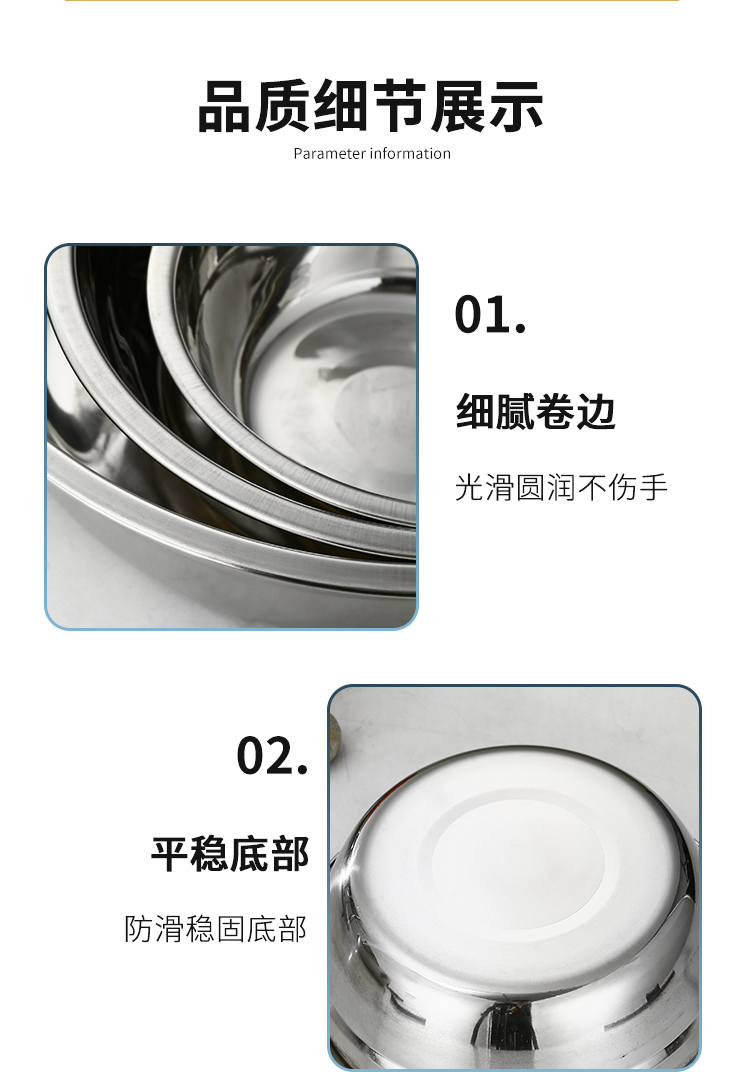 品质细节展示

Parameter information

01.

细腻卷边

光滑圆润不伤手

02.

平稳底部

防滑稳固底部