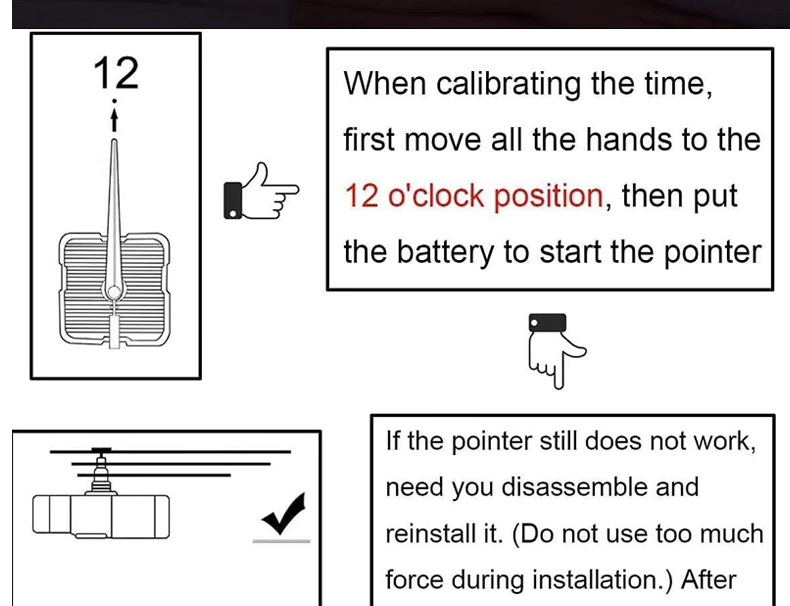 12

When calibrating the time, first move all the hands to the 12 o'clock position, then put the battery to start the pointer

If the pointer still does not work, need you disassemble and reinstall it. (Do not use too much force during installation.) After