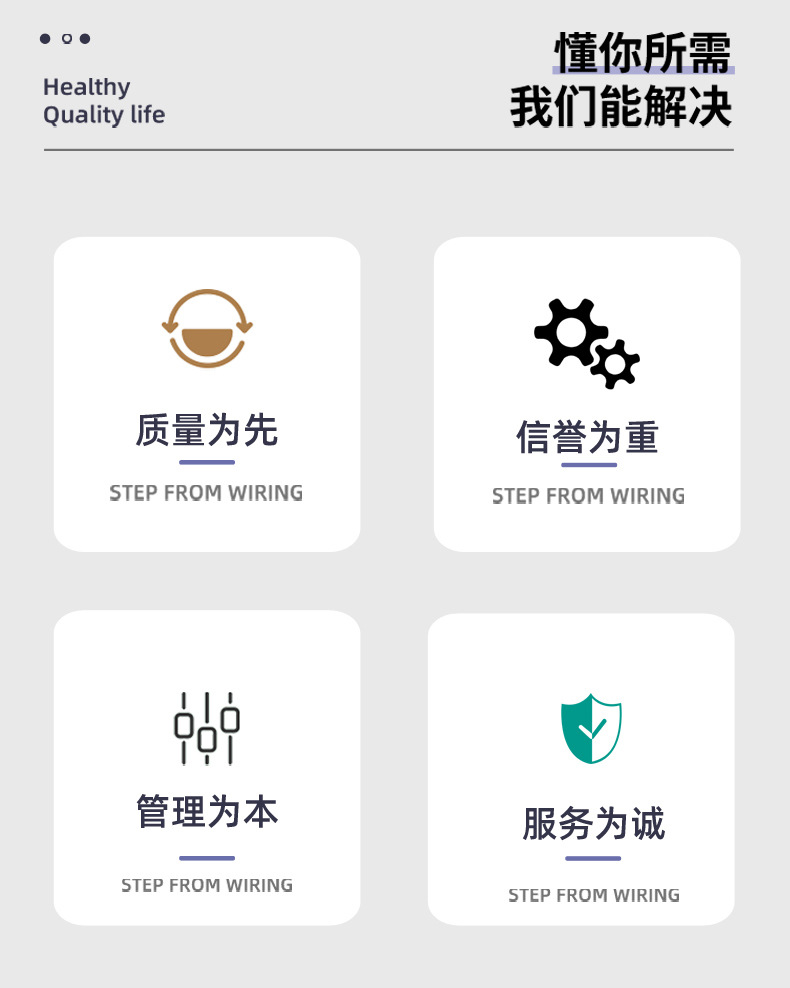 Healthy
Quality life

懂你所需
我们能解决

质量为先

STEP FROM WIRING

信誉为重

STEP FROM WIRING

管理为本

STEP FROM WIRING

服务为诚

STEP FROM WIRING