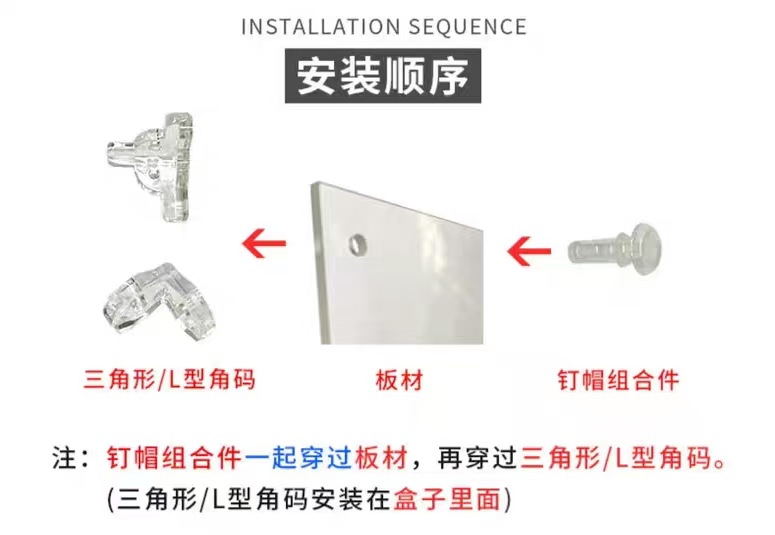 INSTALLATION SEQUENCE

安装顺序

三角形/L型角码

板材

钉帽组合件

注：钉帽组合件一起穿过板材，再穿过三角形/L型角码。
(三角形/L型角码安装在盒子里面)