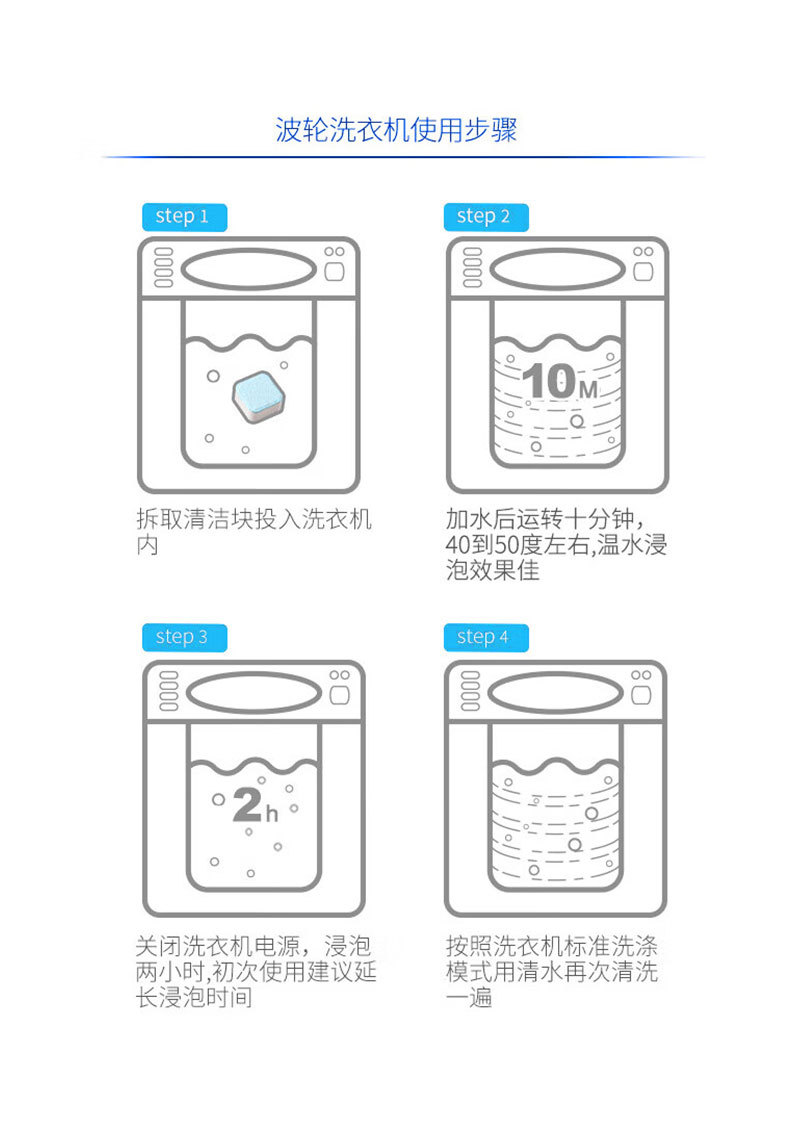 波轮洗衣机使用步骤

step 1

拆取清洁块投入洗衣机内

step 2

10M

加水后运转十分钟，40到50度左右,温水浸泡效果佳

step 3

2h

关闭洗衣机电源，浸泡两小时,初次使用建议延长浸泡时间

step 4

按照洗衣机标准洗涤模式用清水再次清洗一遍