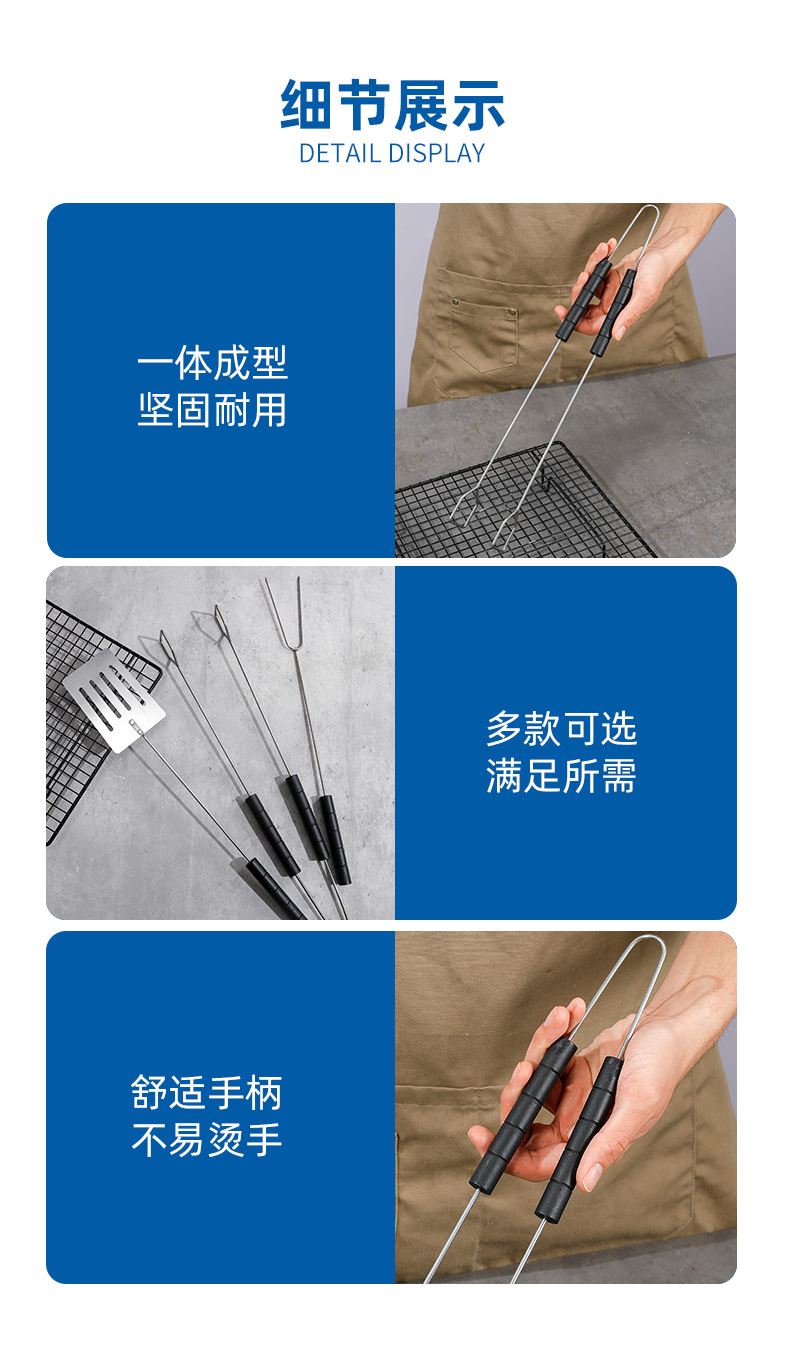 细节展示
DETAIL DISPLAY

一体成型
坚固耐用

多款可选
满足所需

舒适手柄
不易烫手