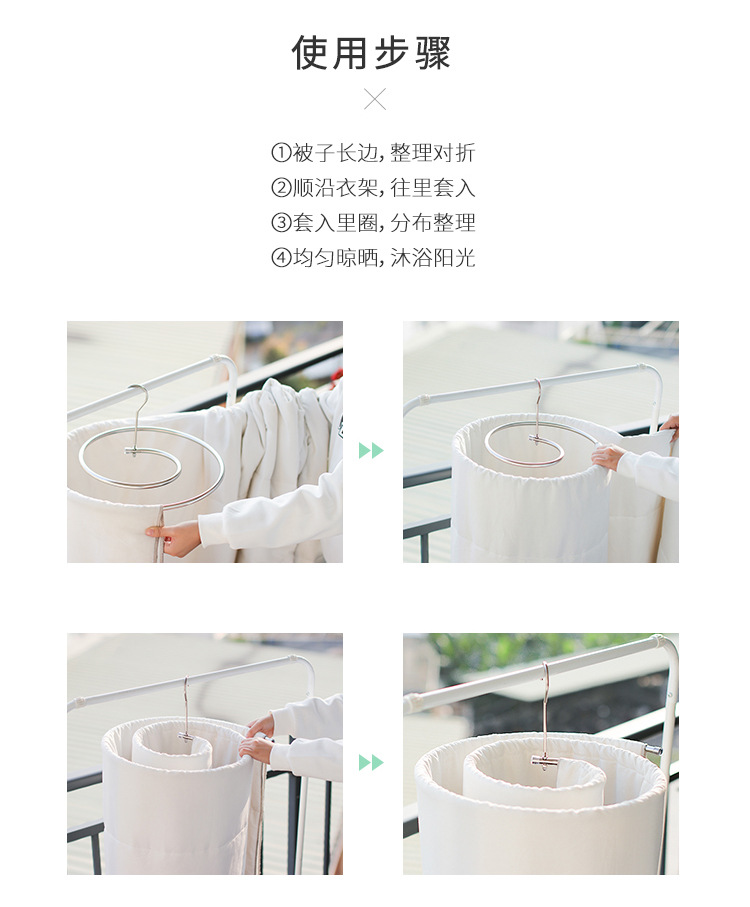 使用步骤

①被子长边，整理对折
②顺沿衣架，往里套入
③套入里圈，分布整理
④均匀晾晒，沐浴阳光