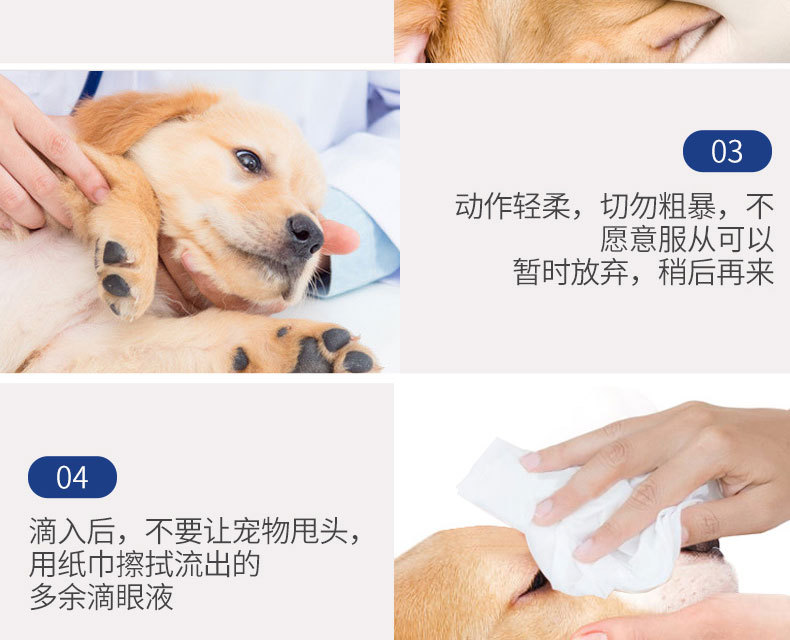 03

动作轻柔，切勿粗暴，不愿意服从可以暂时放弃，稍后再来

04

滴入后，不要让宠物甩头，用纸巾擦拭流出的多余滴眼液