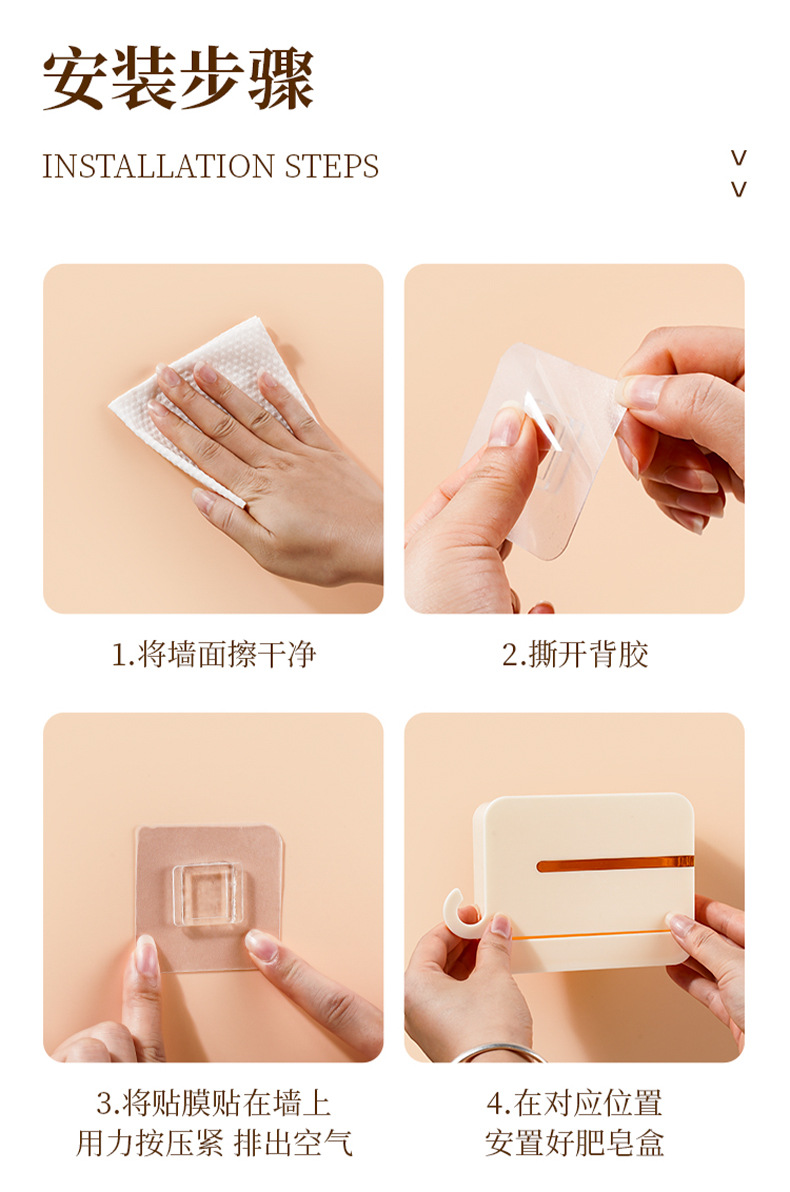 安装步骤

INSTALLATION STEPS

1.将墙面擦干净

2.撕开背胶

3.将贴膜贴在墙上
用力按压紧 排出空气

4.在对应位置
安置好肥皂盒