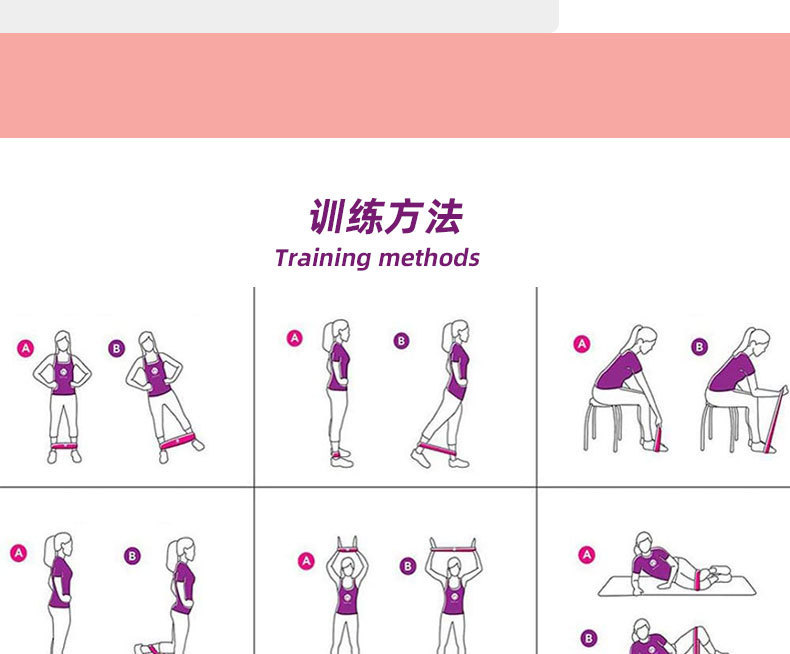 训练方法
Training methods

A B

A B

A B

A B

A B

A

B