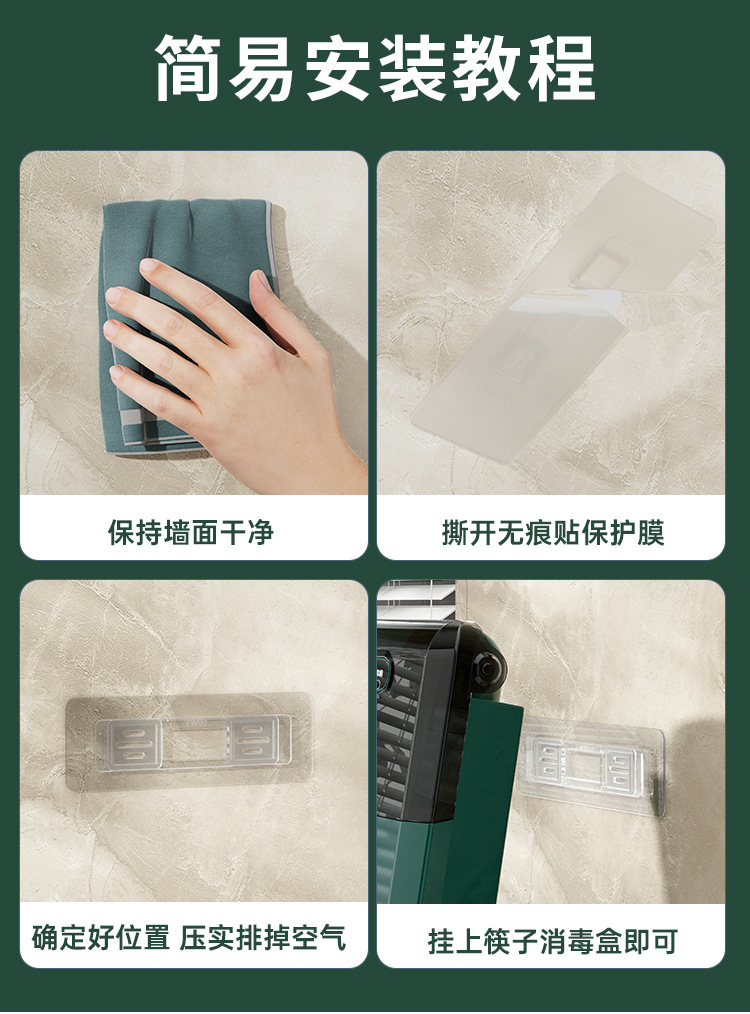 简易安装教程

保持墙面干净

撕开无痕贴保护膜

确定好位置 压实排掉空气

挂上筷子消毒盒即可