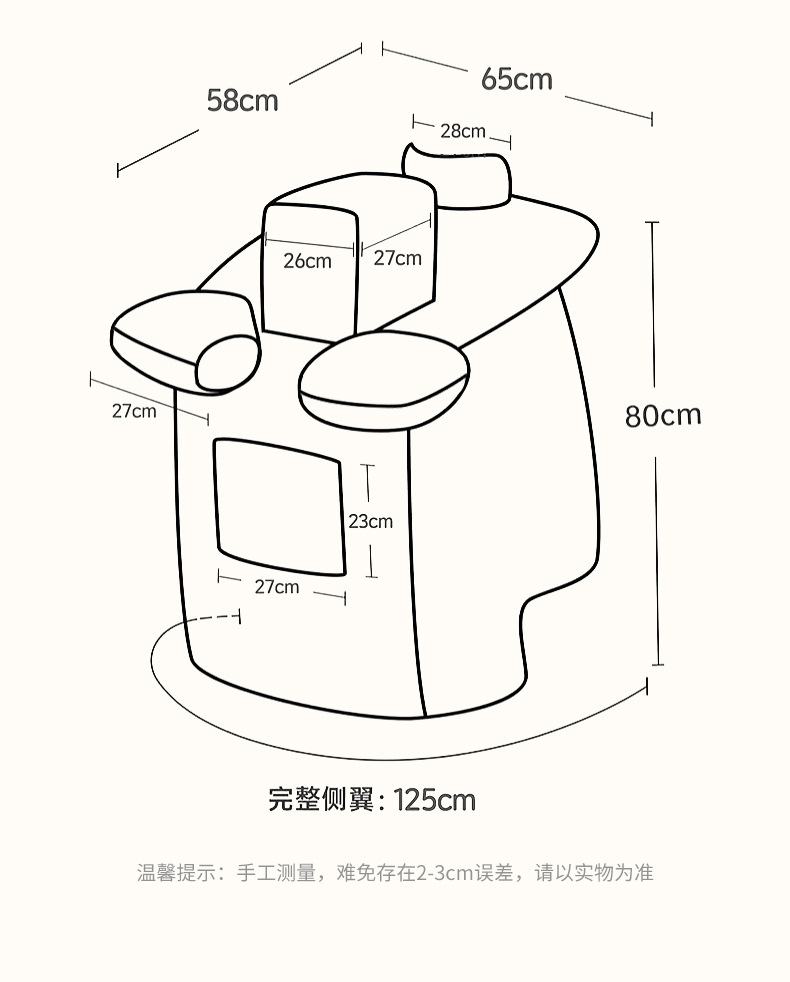 58cm
65cm
28cm
26cm
27cm
27cm
80cm
23cm
27cm

完整侧翼：125cm

温馨提示：手工测量，难免存在2-3cm误差，请以实物为准