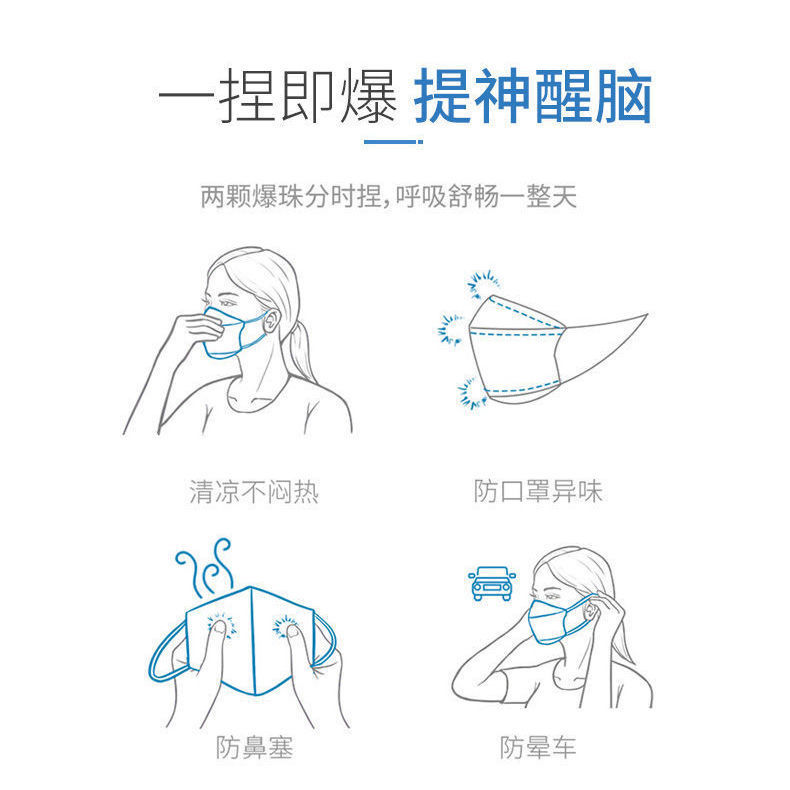 一捏即爆 提神醒脑

两颗爆珠分时捏，呼吸舒畅一整天

清凉不闷热

防口罩异味

防鼻塞

防晕车