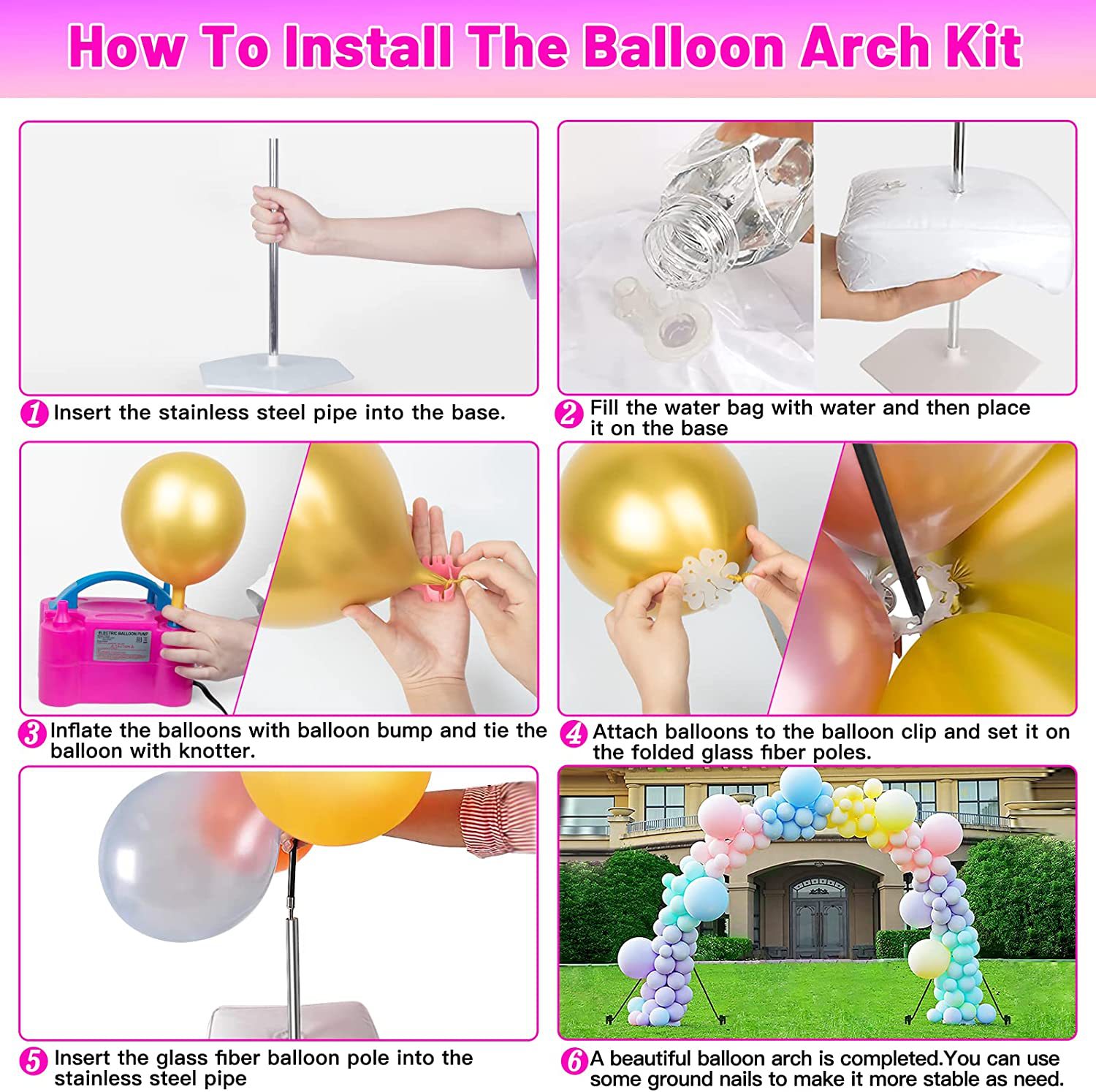 How To Install The Balloon Arch Kit

1 Insert the stainless steel pipe into the base.

2 Fill the water bag with water and then place it on the base

ELECTRIC BALLOON PUMP

3 Inflate the balloons with balloon bump and tie the balloon with knotter.

4 Attach balloons to the balloon clip and set it on the folded glass fiber poles.

5 Insert the glass fiber balloon pole into the stainless steel pipe

6 A beautiful balloon arch is completed.You can use some ground nails to make it more stable as need.