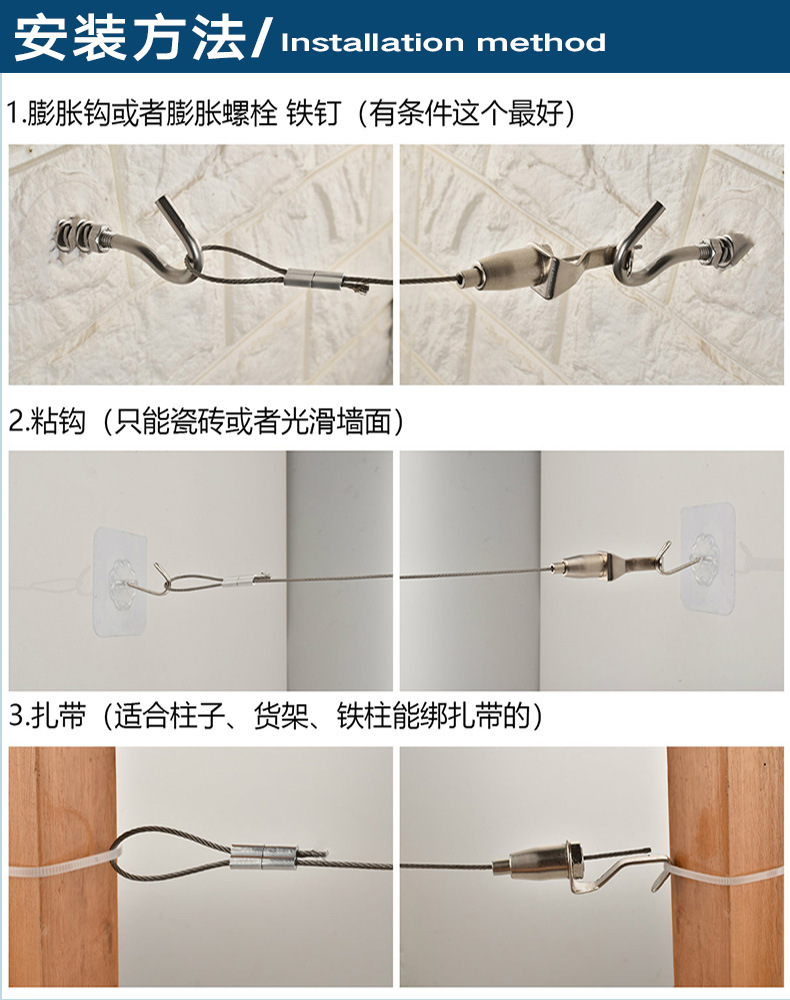 安装方法/ Installation method

1.膨胀钩或者膨胀螺栓 铁钉（有条件这个最好）

2.粘钩（只能瓷砖或者光滑墙面）

3.扎带（适合柱子、货架、铁柱能绑扎带的）