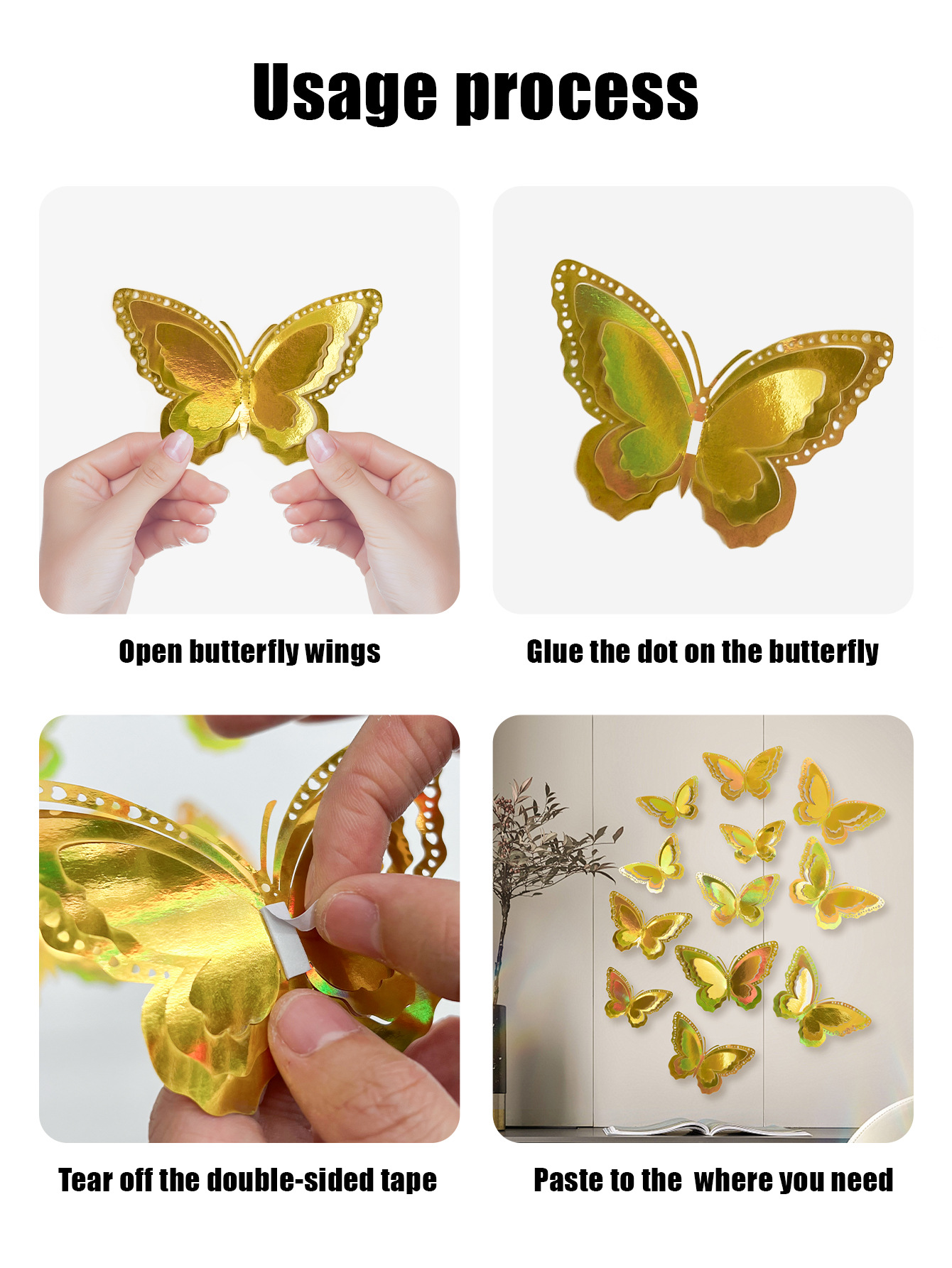 Usage process

Open butterfly wings

Glue the dot on the butterfly

Tear off the double-sided tape

Paste to the where you need