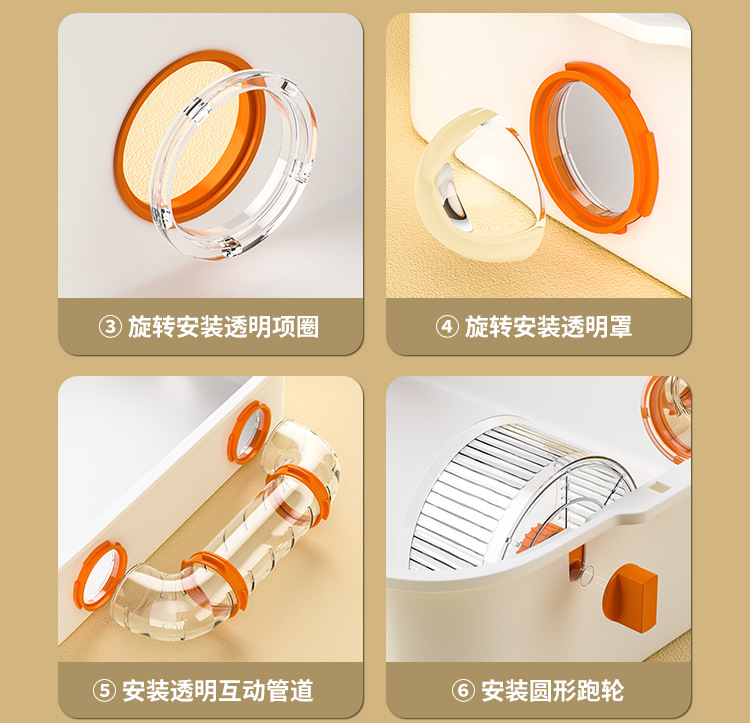 ③ 旋转安装透明项圈

④ 旋转安装透明罩

⑤ 安装透明互动管道

⑥ 安装圆形跑轮