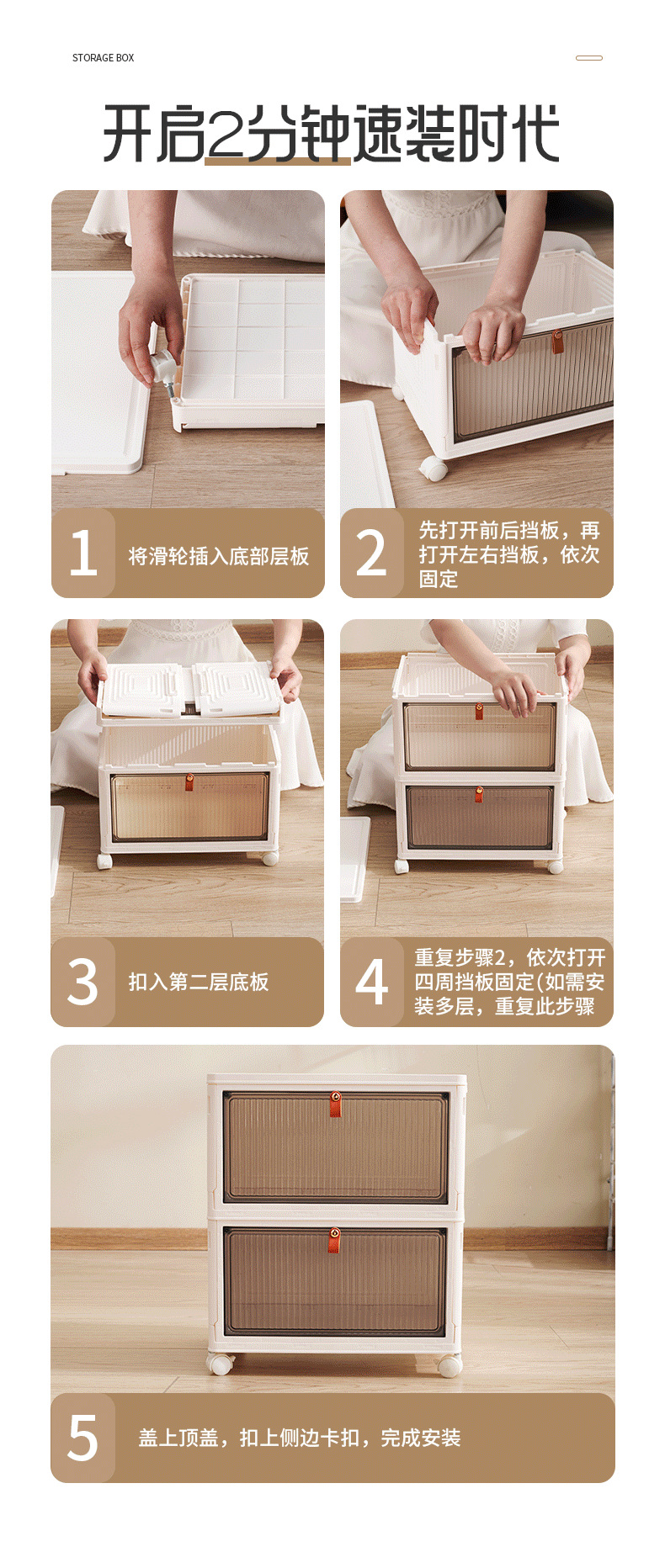 STORAGE BOX

开启2分钟速装时代

1 将滑轮插入底部层板

2 先打开前后挡板，再打开左右挡板，依次固定

3 扣入第二层底板

4 重复步骤2，依次打开四周挡板固定(如需安装多层，重复此步骤

5 盖上顶盖，扣上侧边卡扣，完成安装