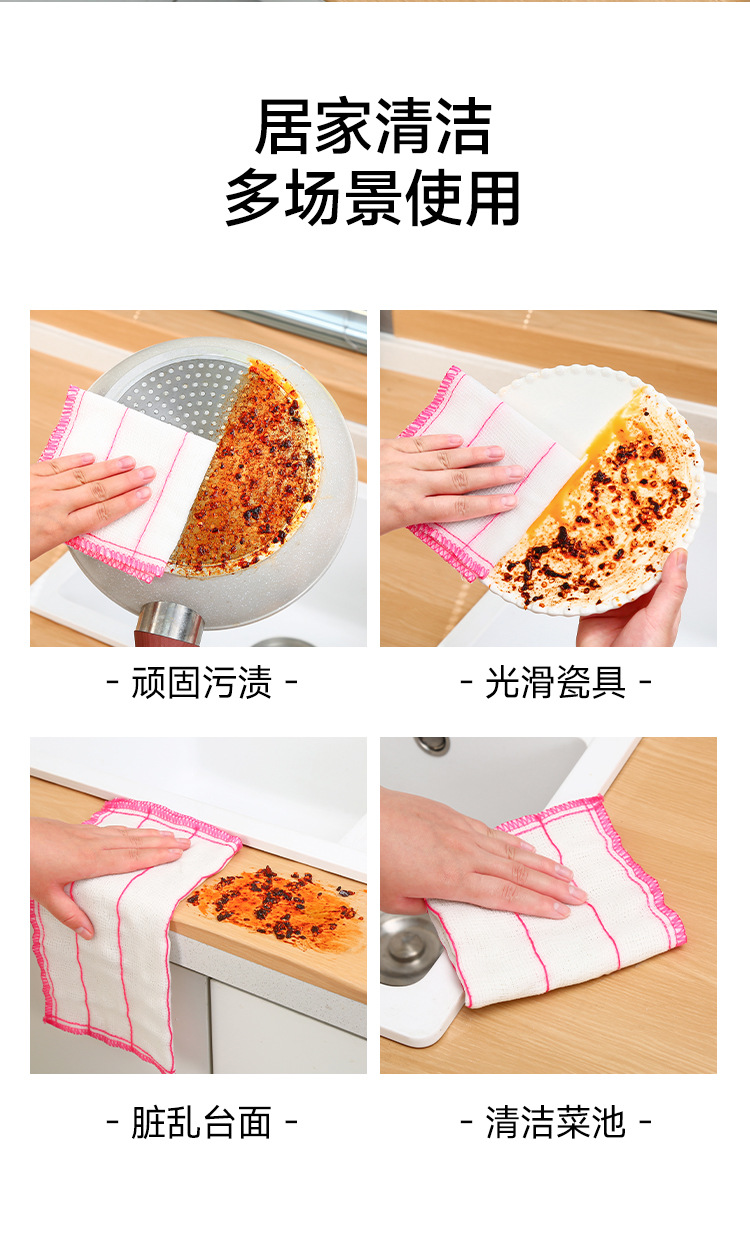 居家清洁
多场景使用

- 顽固污渍 -

- 光滑瓷具 -

- 脏乱台面 -

- 清洁菜池 -