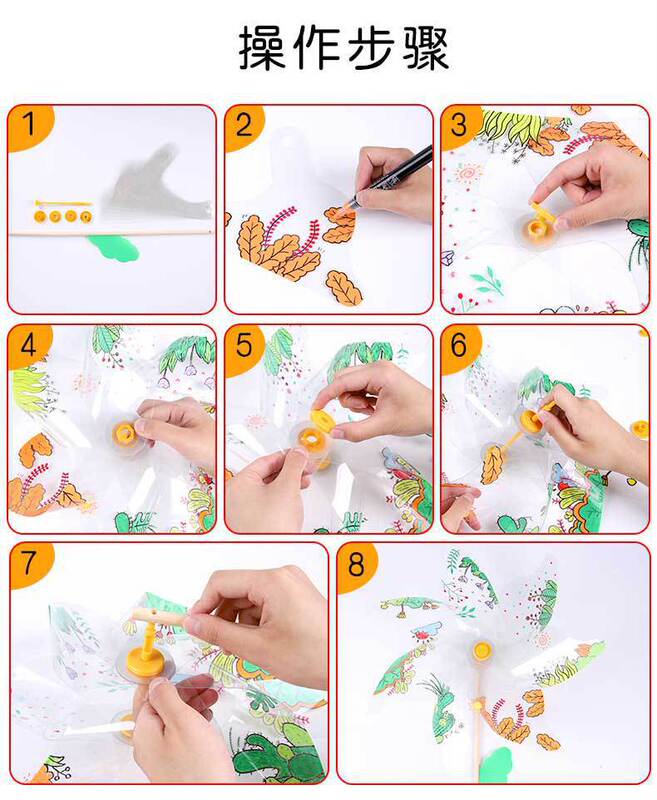 操作步骤

1

2

3

4

5

6

7

8