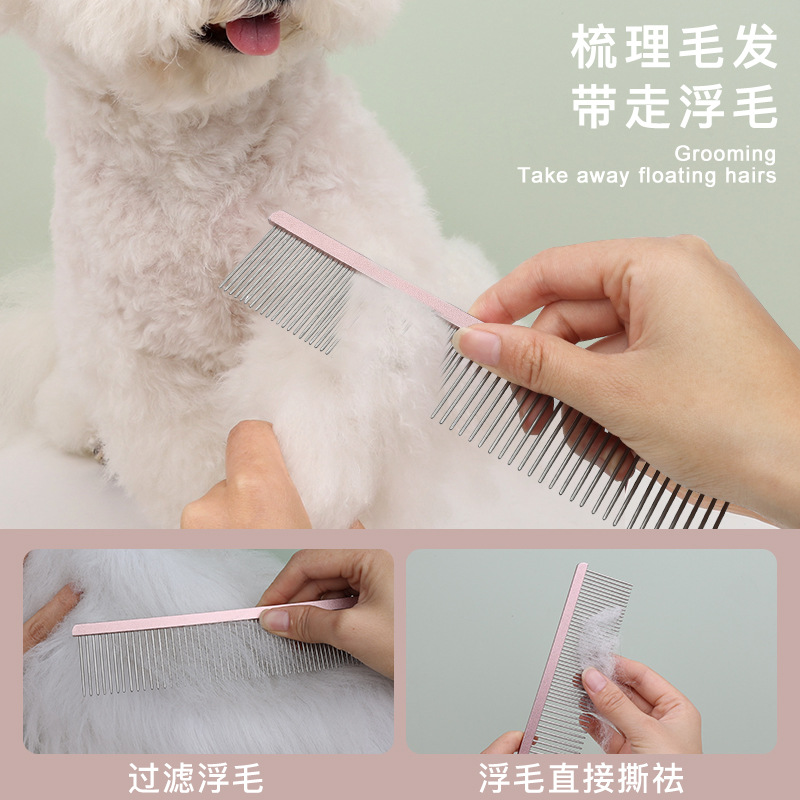 梳理毛发
带走浮毛
Grooming
Take away floating hairs

过滤浮毛

浮毛直接撕祛