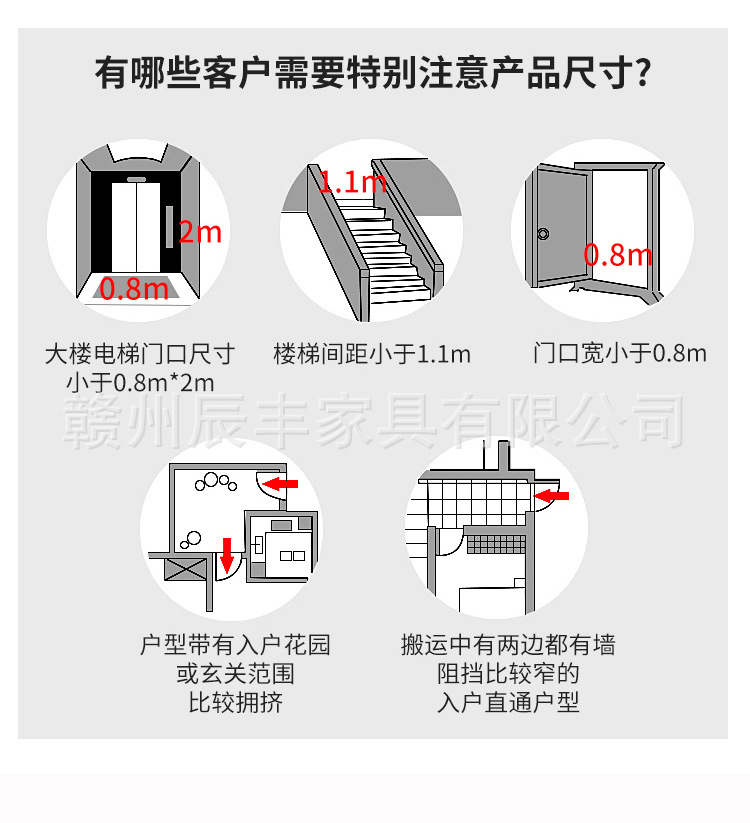 有哪些客户需要特别注意产品尺寸？

2m
0.8m
大楼电梯门口尺寸小于0.8m*2m

1.1m
楼梯间距小于1.1m

0.8m
门口宽小于0.8m

赣州辰丰家具有限公司

户型带有入户花园或玄关范围比较拥挤

搬运中有两边都有墙阻挡比较窄的入户直通户型