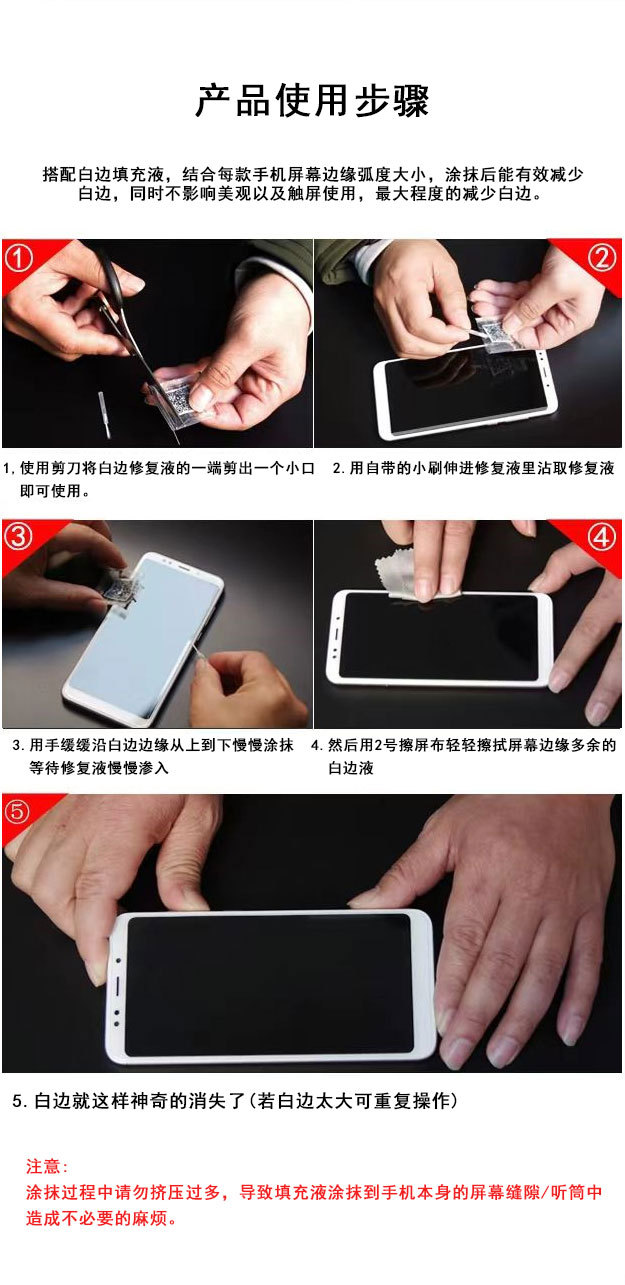 产品使用步骤

搭配白边填充液，结合每款手机屏幕边缘弧度大小，涂抹后能有效减少白边，同时不影响美观以及触屏使用，最大程度的减少白边。

①

②

1. 使用剪刀将白边修复液的一端剪出一个小口即可使用。

2. 用自带的小刷伸进修复液里沾取修复液

③

④

3. 用手缓缓沿白边边缘从上到下慢慢涂抹等待修复液慢慢渗入

4. 然后用2号擦屏布轻轻擦拭屏幕边缘多余的白边液

⑤

5. 白边就这样神奇的消失了(若白边太大可重复操作)

注意:
涂抹过程中请勿挤压过多，导致填充液涂抹到手机本身的屏幕缝隙/听筒中造成不必要的麻烦。