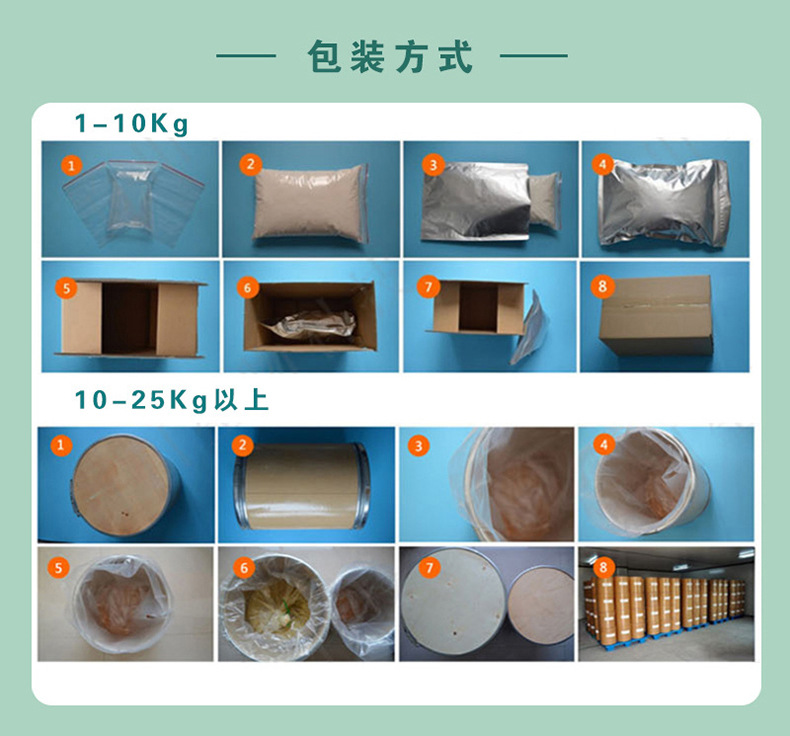 包装方式

1-10Kg

1 2 3 4

5 6 7 8

10-25Kg以上

1 2 3 4

5 6 7 8