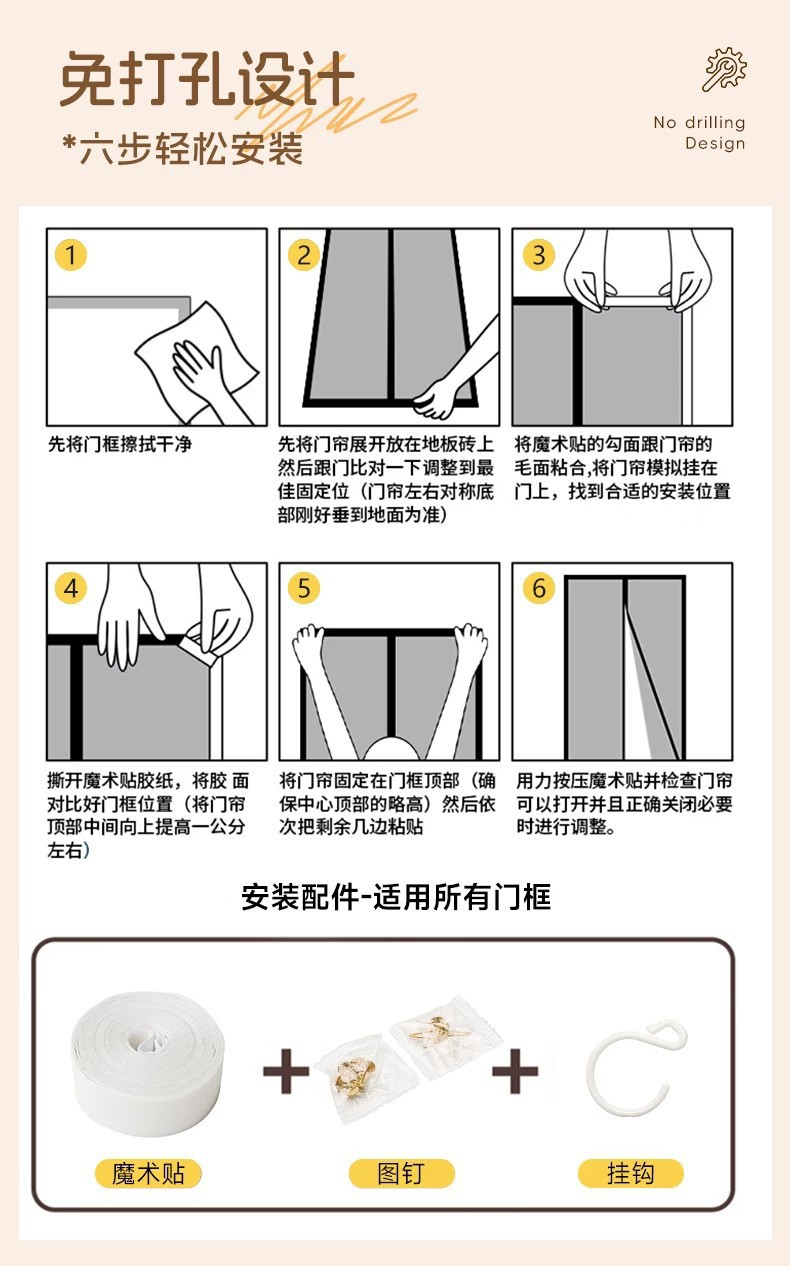 免打孔设计

*六步轻松安装

No drilling Design

1

先将门框擦拭干净

2

先将门帘展开放在地板砖上然后跟门比对一下调整到最佳固定位（门帘左右对称底部刚好垂到地面为准）

3

将魔术贴的勾面跟门帘的毛面粘合，将门帘模拟挂在门上，找到合适的安装位置

4

撕开魔术贴胶纸，将胶 面对比好门框位置（将门帘顶部中间向上提高一公分左右）

5

将门帘固定在门框顶部（确保中心顶部的略高）然后依次把剩余几边粘贴

6

用力按压魔术贴并检查门帘可以打开并且正确关闭必要时进行调整。

安装配件-适用所有门框

魔术贴

图钉

挂钩