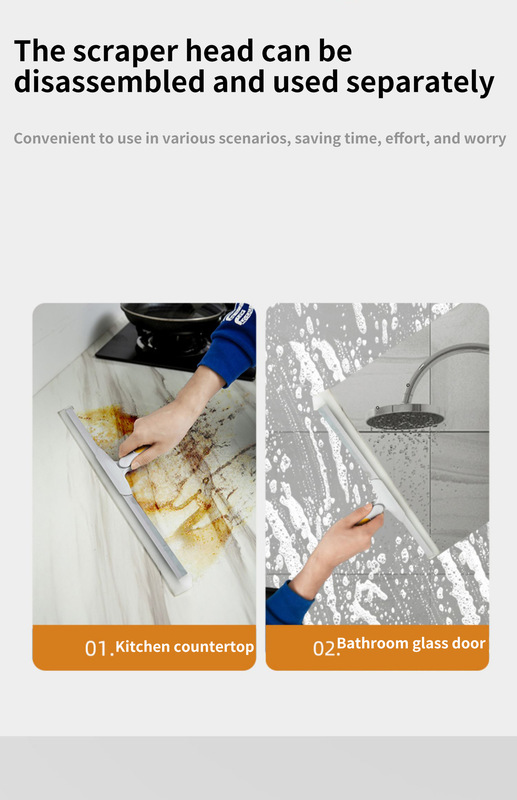 The scraper head can be disassembled and used separately

Convenient to use in various scenarios, saving time, effort, and worry

01. Kitchen countertop

02. Bathroom glass door