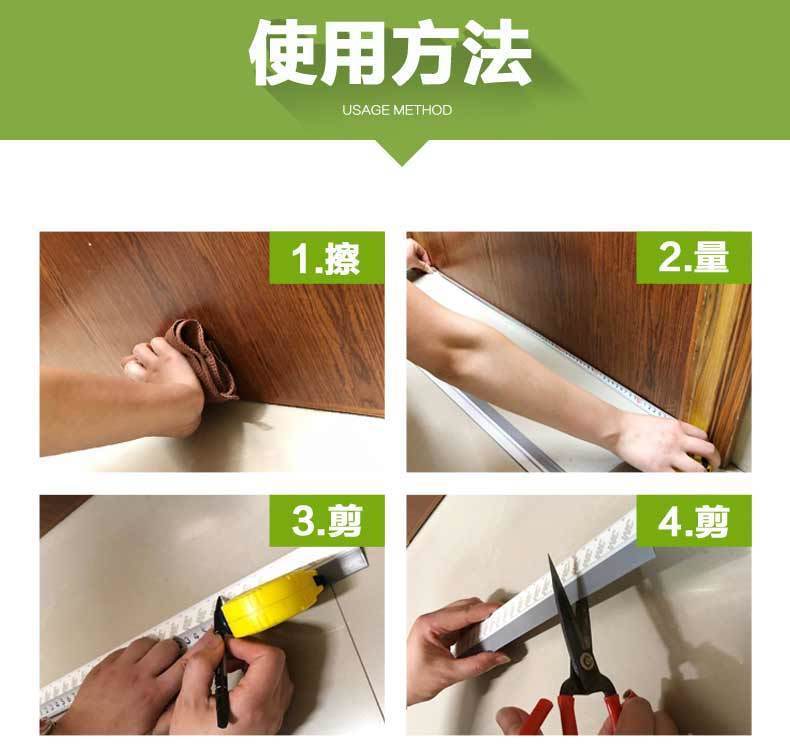 使用方法
USAGE METHOD

1.擦

2.量

3.剪

4.剪