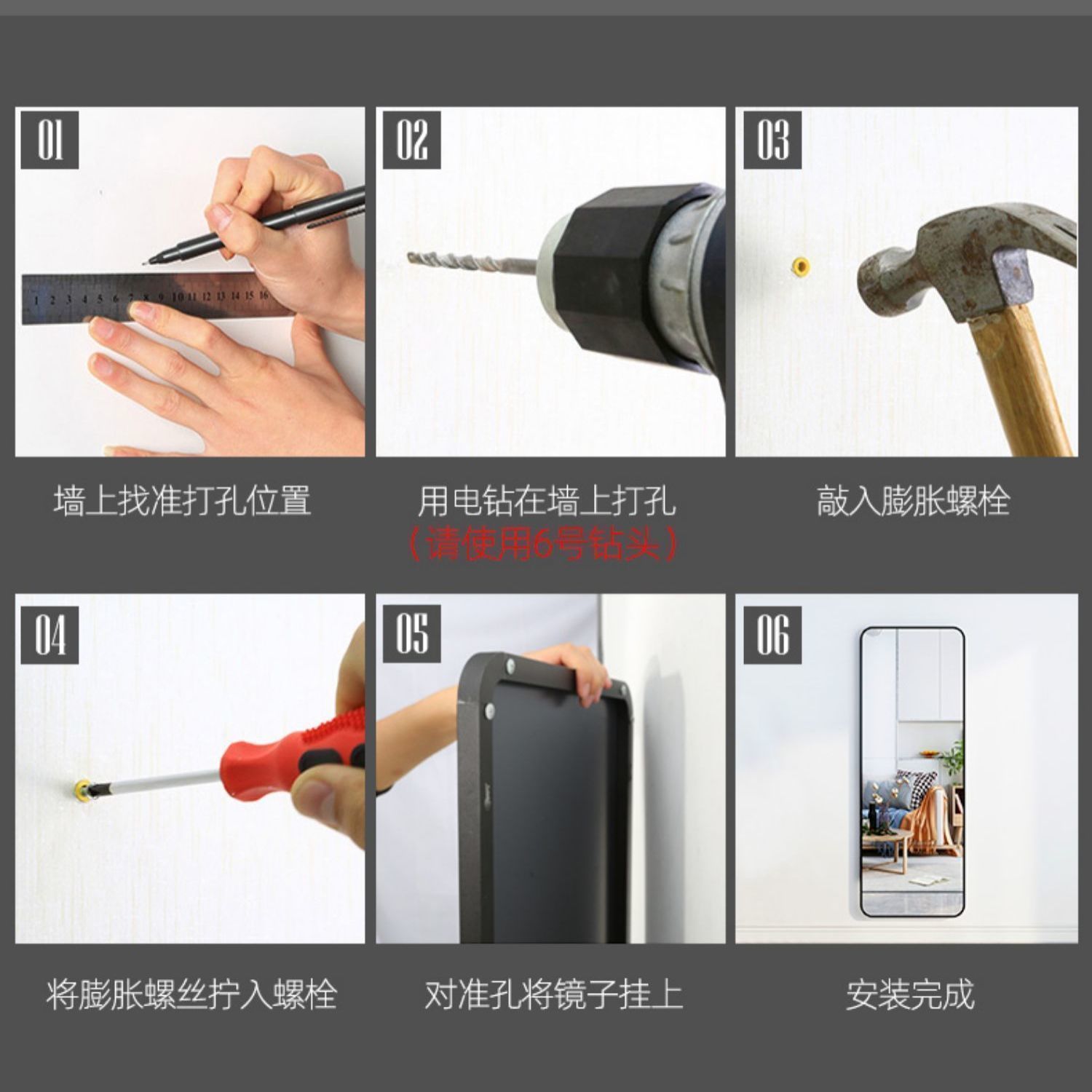 01

1 2 3 4 5 6 7 8 9 10 11 12 13 14 15 16

墙上找准打孔位置

02

用电钻在墙上打孔
（请使用6号钻头）

03

敲入膨胀螺栓

04

将膨胀螺丝拧入螺栓

05

对准孔将镜子挂上

06

安装完成