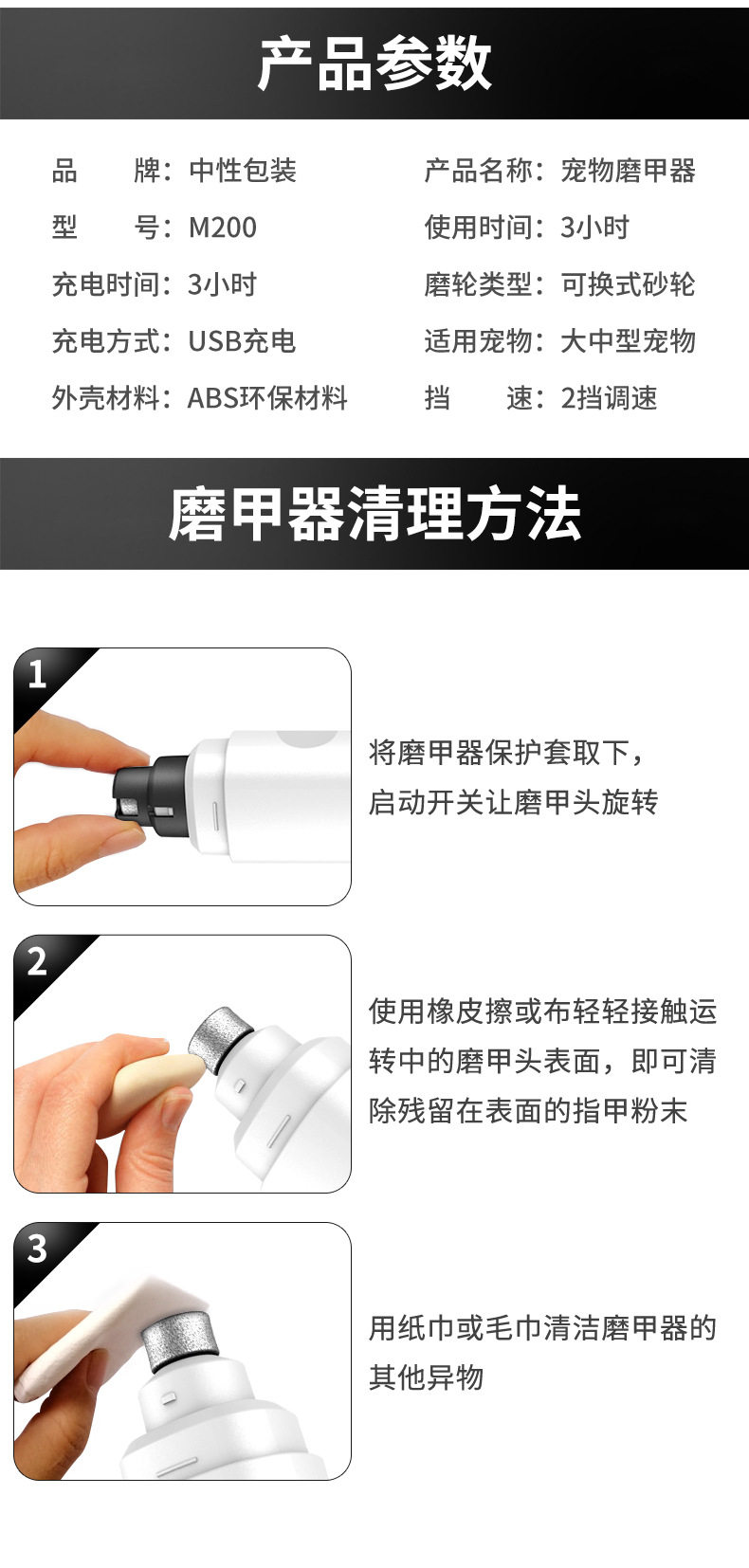 产品参数

品　　牌：中性包装

型　　号：M200

充电时间：3小时

充电方式：USB充电

外壳材料：ABS环保材料

产品名称：宠物磨甲器

使用时间：3小时

磨轮类型：可换式砂轮

适用宠物：大中型宠物

挡　　速：2挡调速

磨甲器清理方法

1

将磨甲器保护套取下，启动开关让磨甲头旋转

2

使用橡皮擦或布轻轻接触运转中的磨甲头表面，即可清除残留在表面的指甲粉末

3

用纸巾或毛巾清洁磨甲器的其他异物