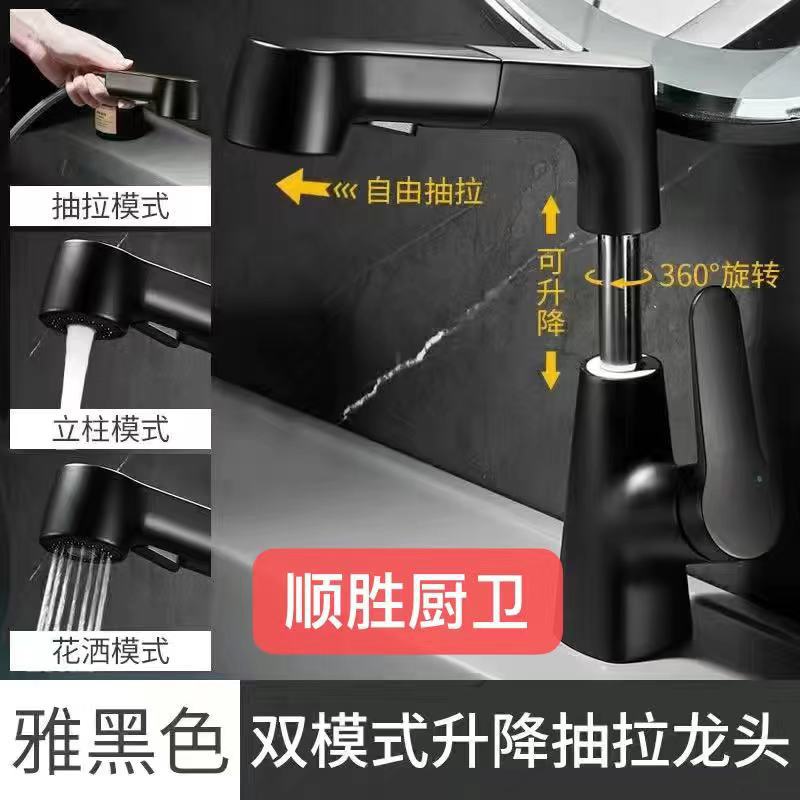 抽拉模式

立柱模式

花洒模式

自由抽拉

可升降

360°旋转

顺胜厨卫

雅黑色

双模式升降抽拉龙头