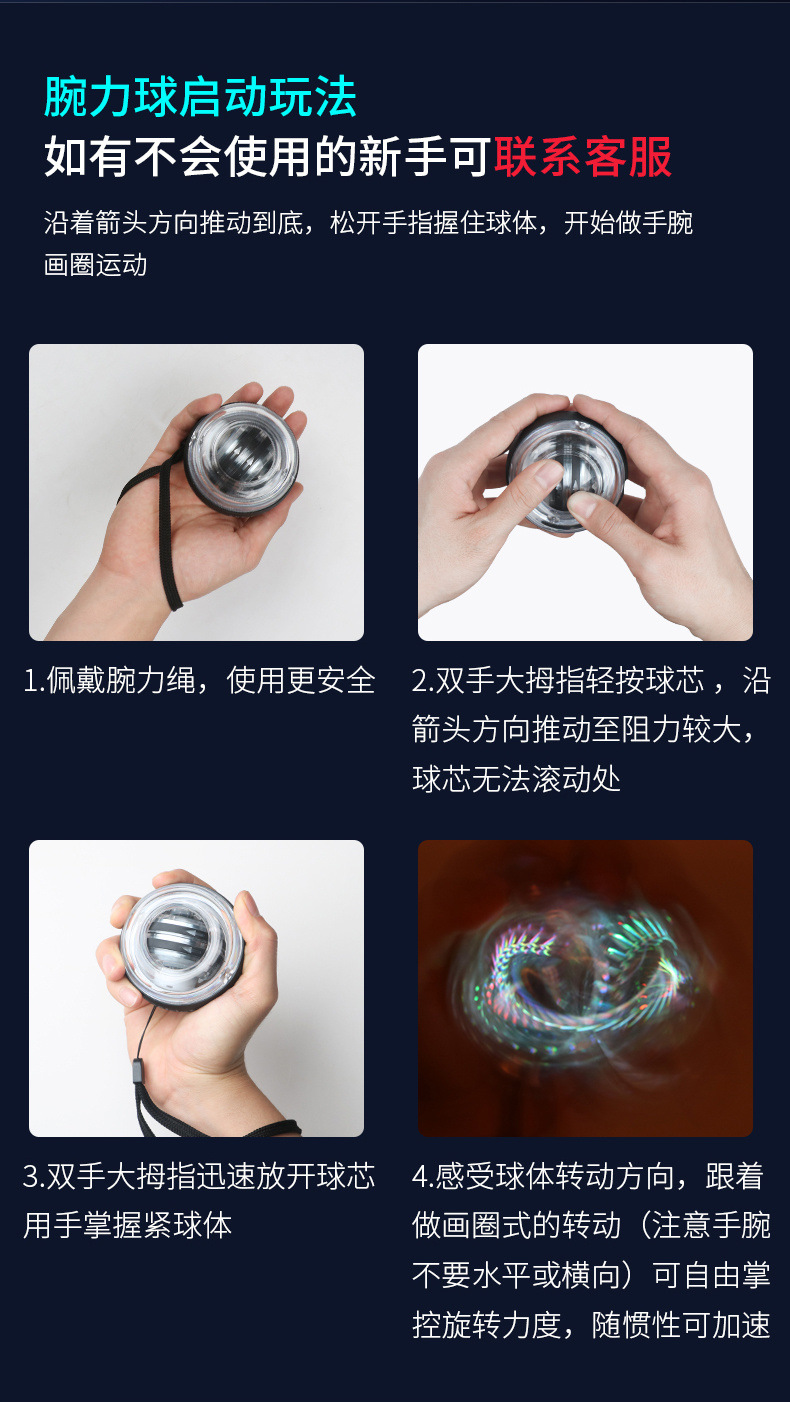 腕力球启动玩法
如有不会使用的新手可联系客服

沿着箭头方向推动到底，松开手指握住球体，开始做手腕画圈运动

1.佩戴腕力绳，使用更安全

2.双手大拇指轻按球芯，沿箭头方向推动至阻力较大，球芯无法滚动处

3.双手大拇指迅速放开球芯用手掌握紧球体

4.感受球体转动方向，跟着做画圈式的转动（注意手腕不要水平或横向）可自由掌控旋转力度，随惯性可加速