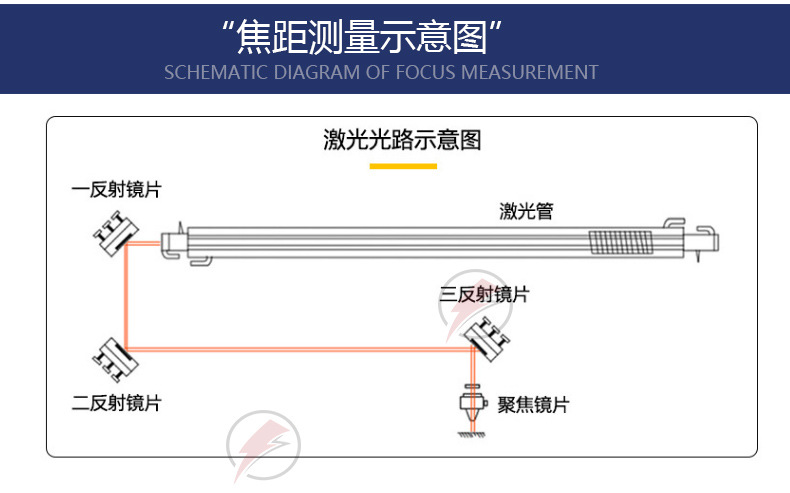 “焦距测量示意图”
SCHEMATIC DIAGRAM OF FOCUS MEASUREMENT

激光光路示意图

一反射镜片

激光管

三反射镜片

二反射镜片

聚焦镜片