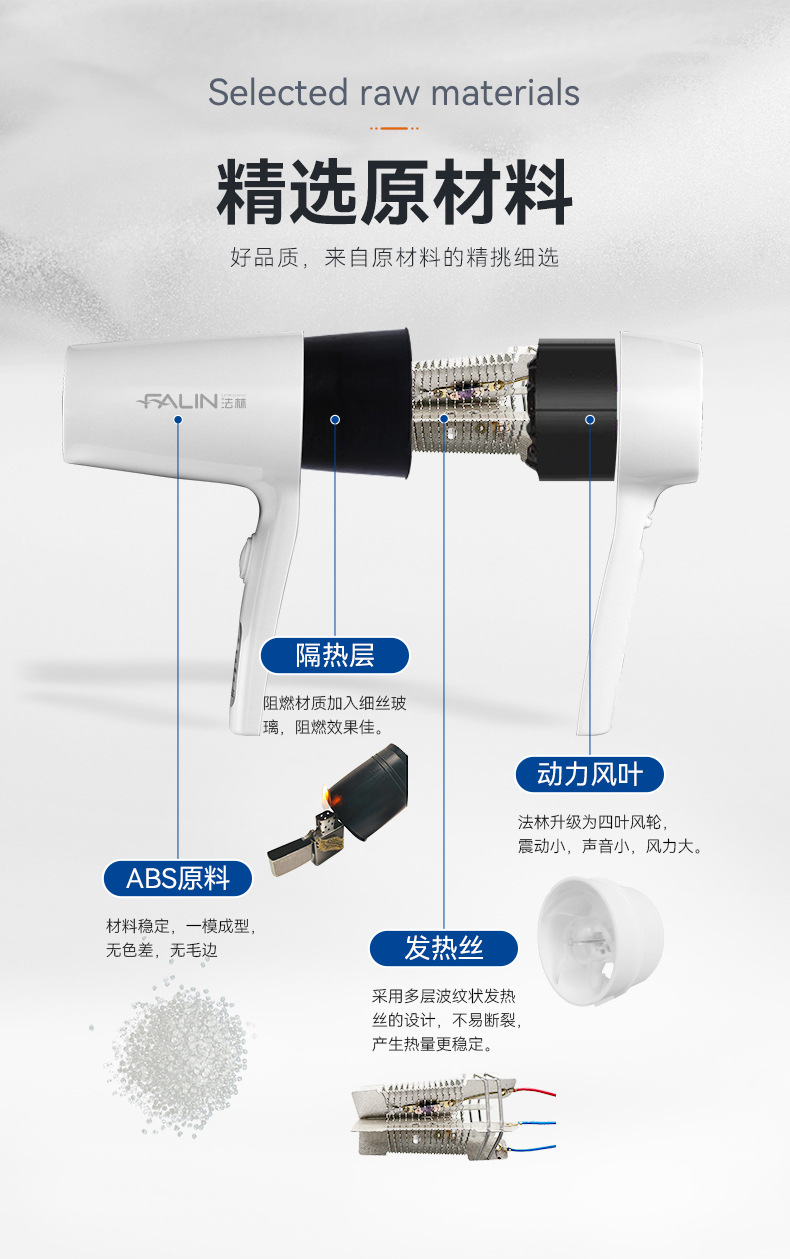 Selected raw materials

精选原材料

好品质，来自原材料的精挑细选

FALIN 法林

隔热层

阻燃材质加入细丝玻璃，阻燃效果佳。

动力风叶

法林升级为四叶风轮，震动小，声音小，风力大。

ABS原料

材料稳定，一模成型，无色差，无毛边

发热丝

采用多层波纹状发热丝的设计，不易断裂，产生热量更稳定。