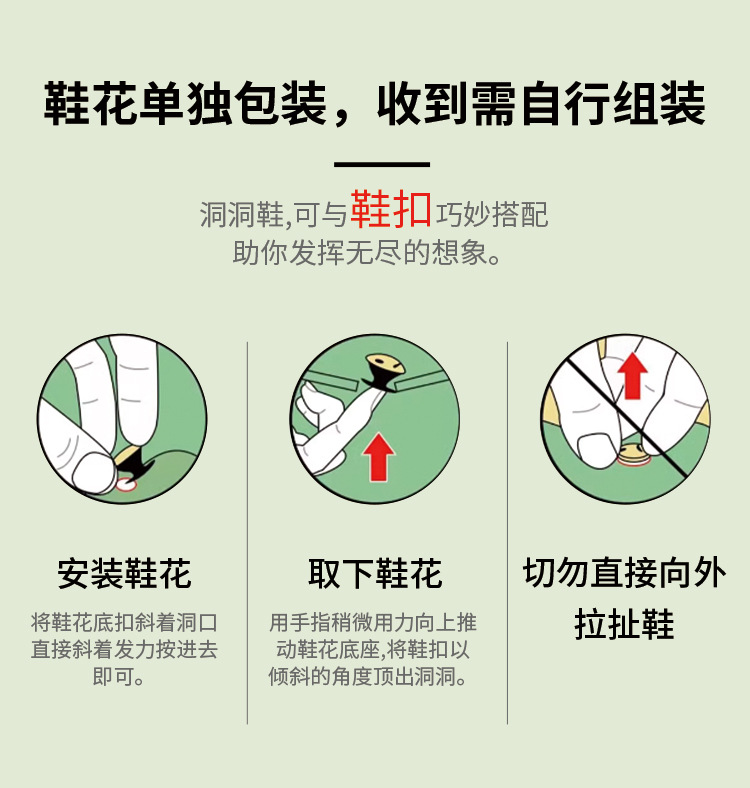 鞋花单独包装，收到需自行组装

洞洞鞋,可与鞋扣巧妙搭配
助你发挥无尽的想象。

安装鞋花

将鞋花底扣斜着洞口直接斜着发力按进去即可。

取下鞋花

用手指稍微用力向上推动鞋花底座,将鞋扣以倾斜的角度顶出洞洞。

切勿直接向外拉扯鞋