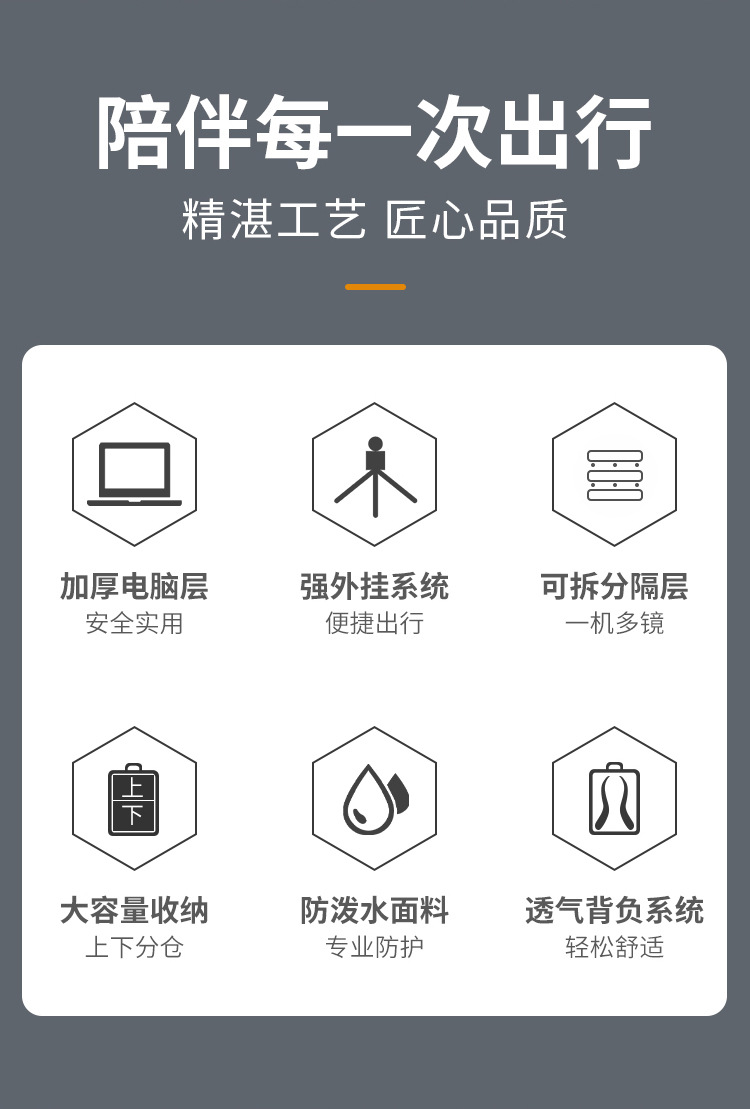 陪伴每一次出行

精湛工艺 匠心品质

加厚电脑层
安全实用

强外挂系统
便捷出行

可拆分隔层
一机多镜

上
下

大容量收纳
上下分仓

防泼水面料
专业防护

透气背负系统
轻松舒适