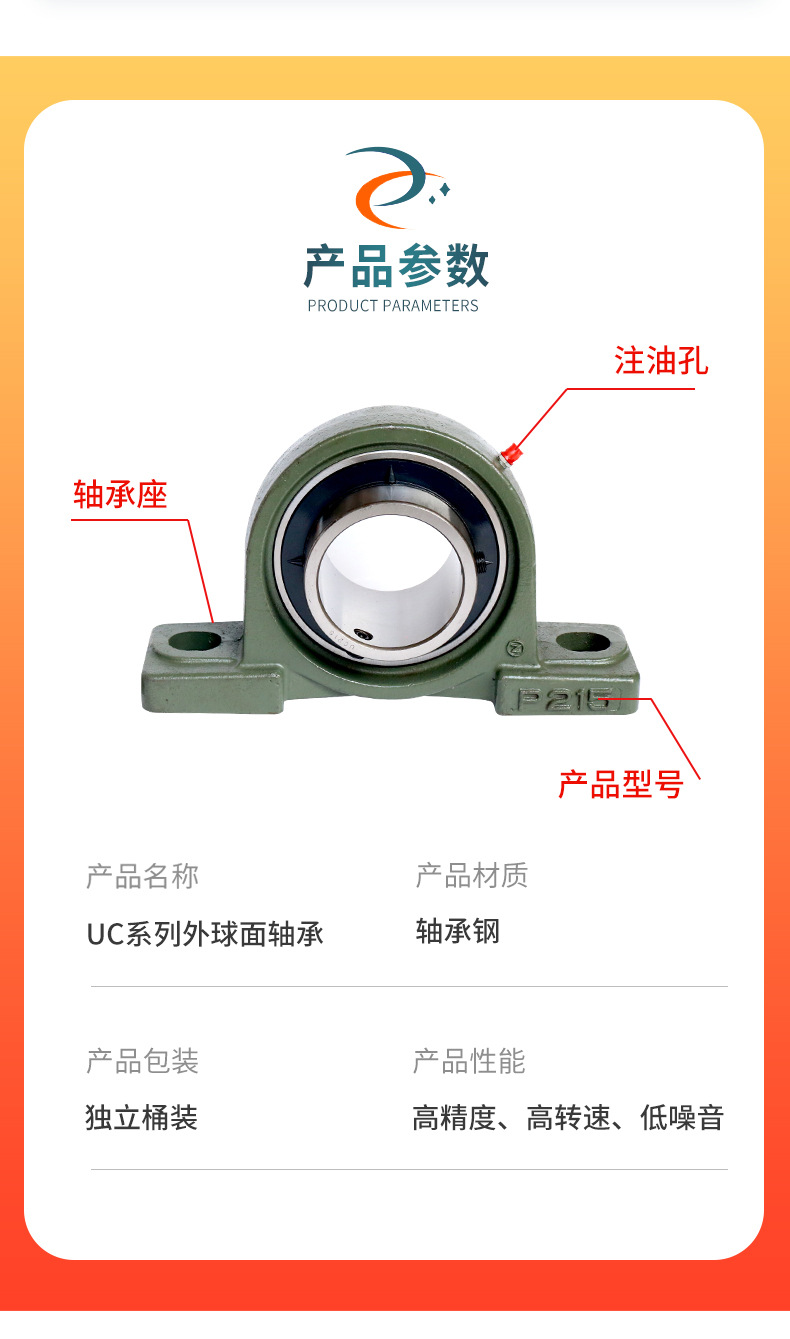 产品参数
PRODUCT PARAMETERS

注油孔

轴承座

P215

产品型号

产品名称
UC系列外球面轴承

产品材质
轴承钢

产品包装
独立桶装

产品性能
高精度、高转速、低噪音