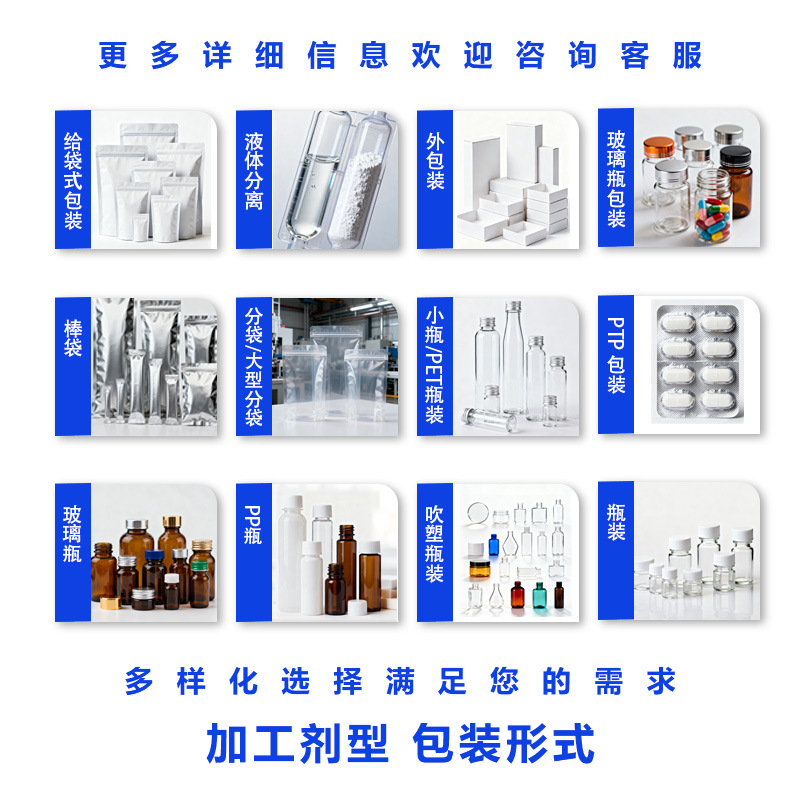 更多详细信息欢迎咨询客服

给袋式包装

液体分离

外包装

玻璃瓶包装

棒袋

分袋/大型分袋

小瓶/PET瓶装

PTP包装

玻璃瓶

PP瓶

吹塑瓶装

瓶装

多样化选择满足您的需求

加工剂型 包装形式