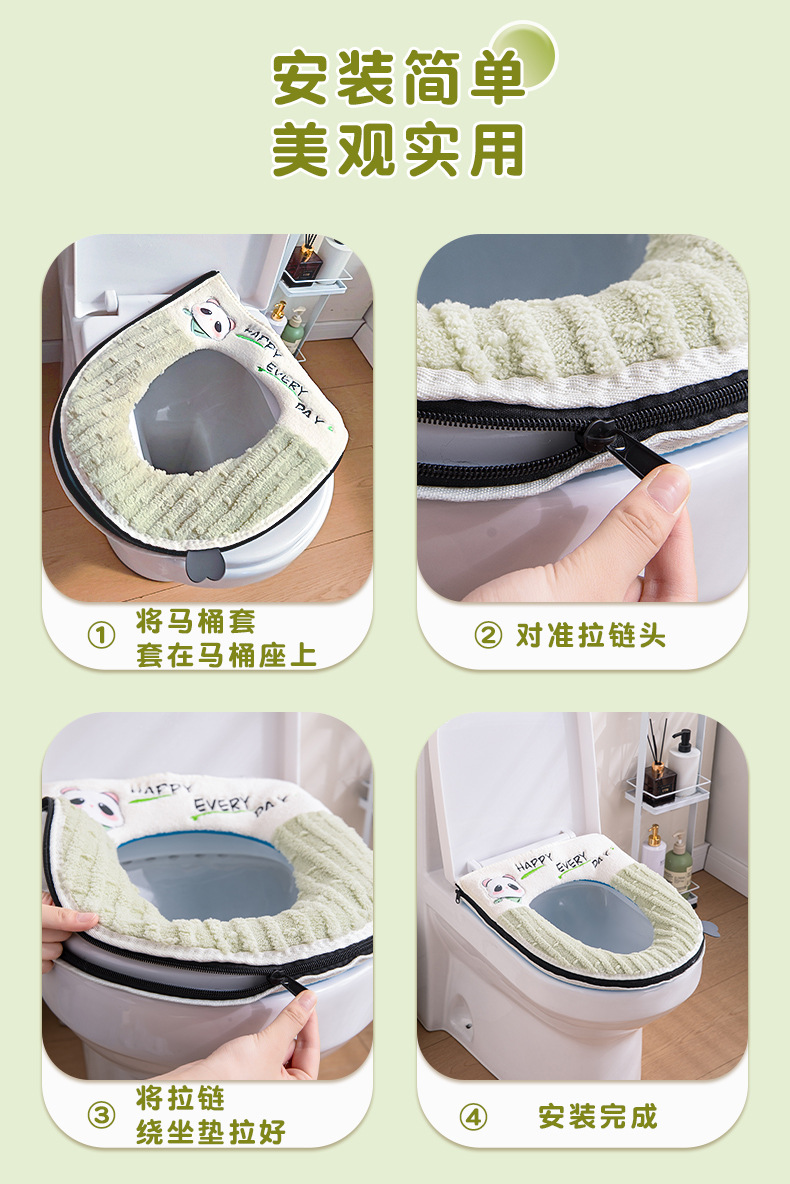 安装简单
美观实用

HAPPY EVERY DAY

① 将马桶套
套在马桶座上

② 对准拉链头

HAPPY EVERY DAY

③ 将拉链
绕坐垫拉好

HAPPY EVERY DAY

④ 安装完成