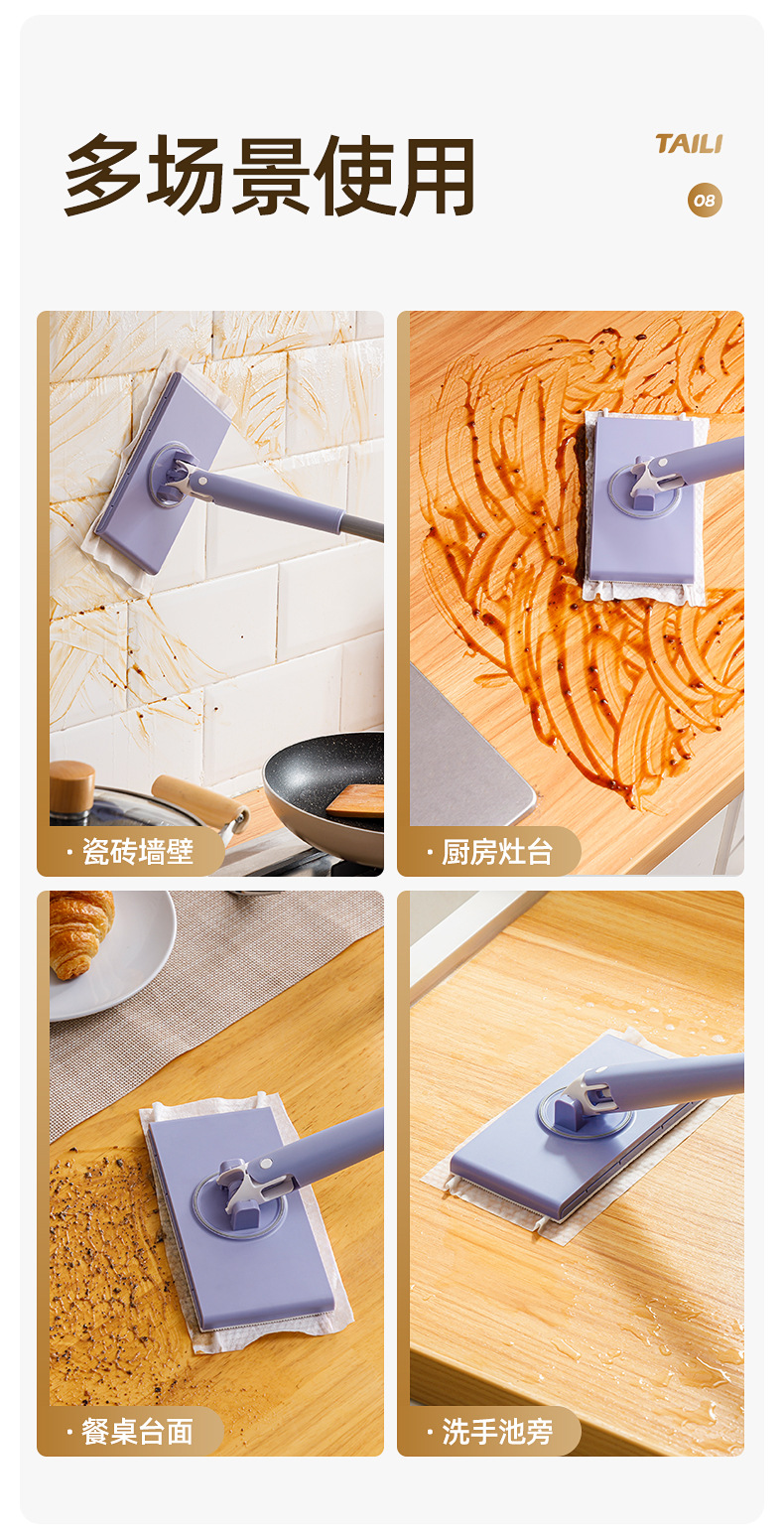 多场景使用

TAILI

08

· 瓷砖墙壁

· 厨房灶台

· 餐桌台面

· 洗手池旁