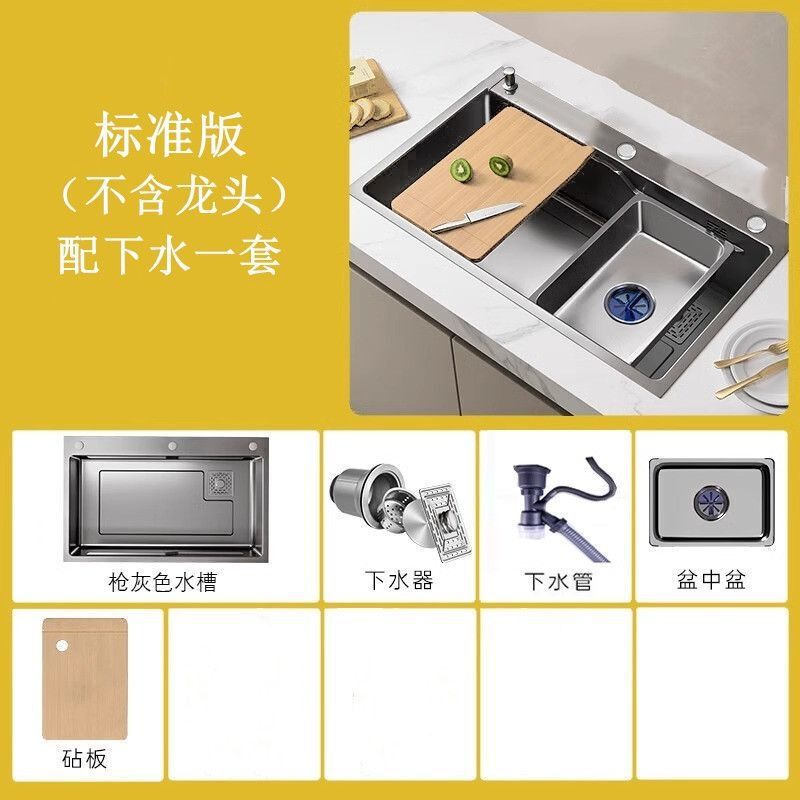 标准版
（不含龙头）
配下水一套

枪灰色水槽

下水器

下水管

盆中盆

砧板