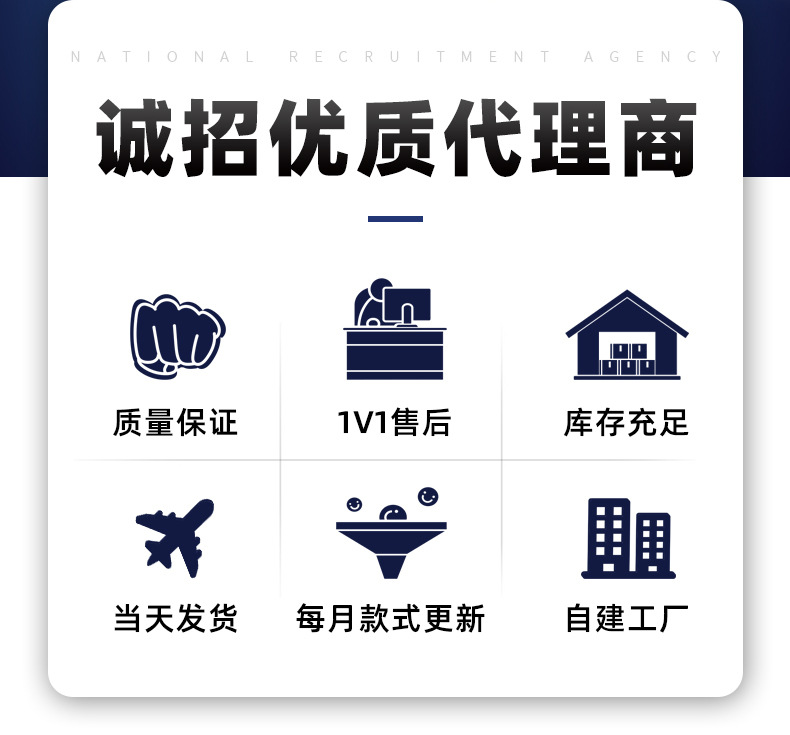 NATIONAL RECRUITMENT AGENCY

诚招优质代理商

质量保证

1V1售后

库存充足

当天发货

每月款式更新

自建工厂