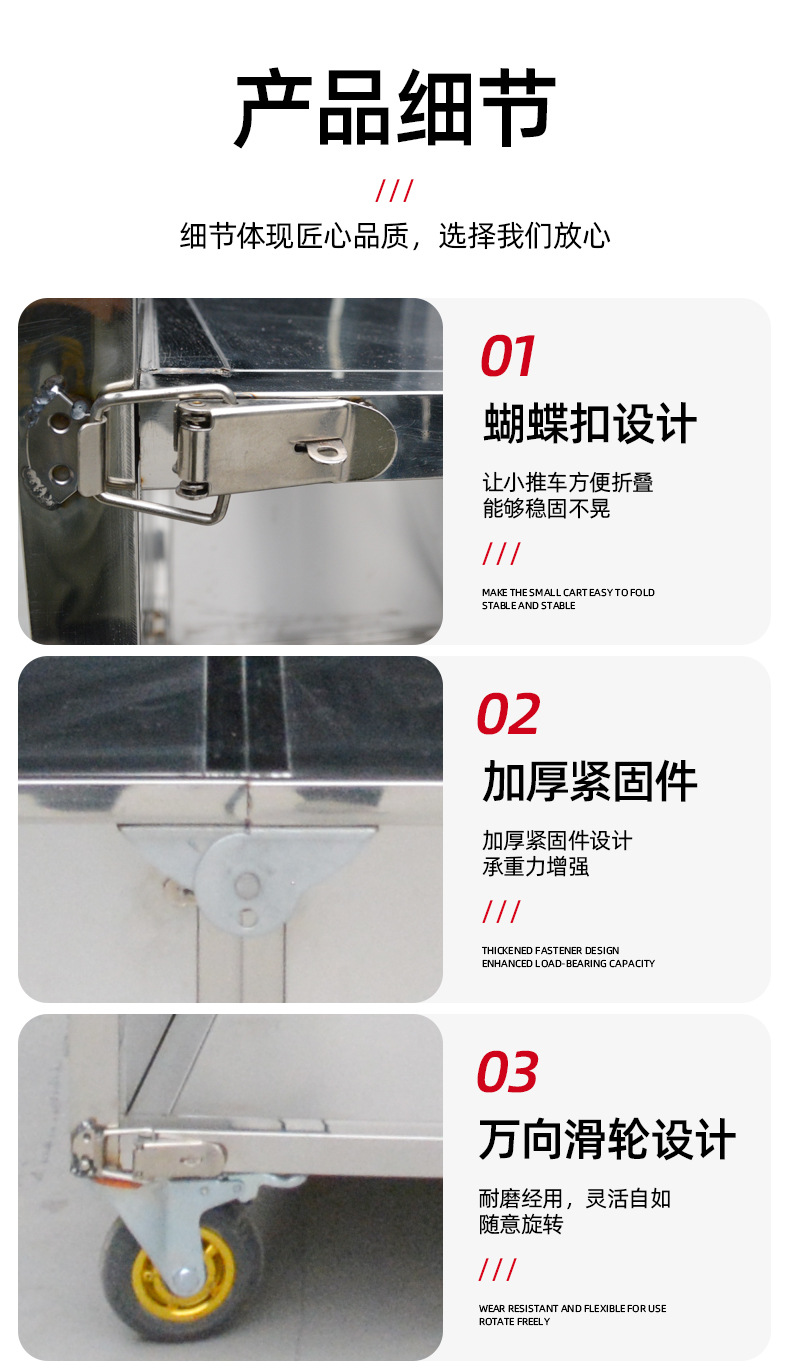 产品细节

///

细节体现匠心品质，选择我们放心

01

蝴蝶扣设计

让小推车方便折叠
能够稳固不晃

///

MAKE THE SMALL CART EASY TO FOLD
STABLE AND STABLE

02

加厚紧固件

加厚紧固件设计
承重力增强

///

THICKENED FASTENER DESIGN
ENHANCED LOAD-BEARING CAPACITY

03

万向滑轮设计

耐磨经用，灵活自如
随意旋转

///

WEAR RESISTANT AND FLEXIBLE FOR USE
ROTATE FREELY