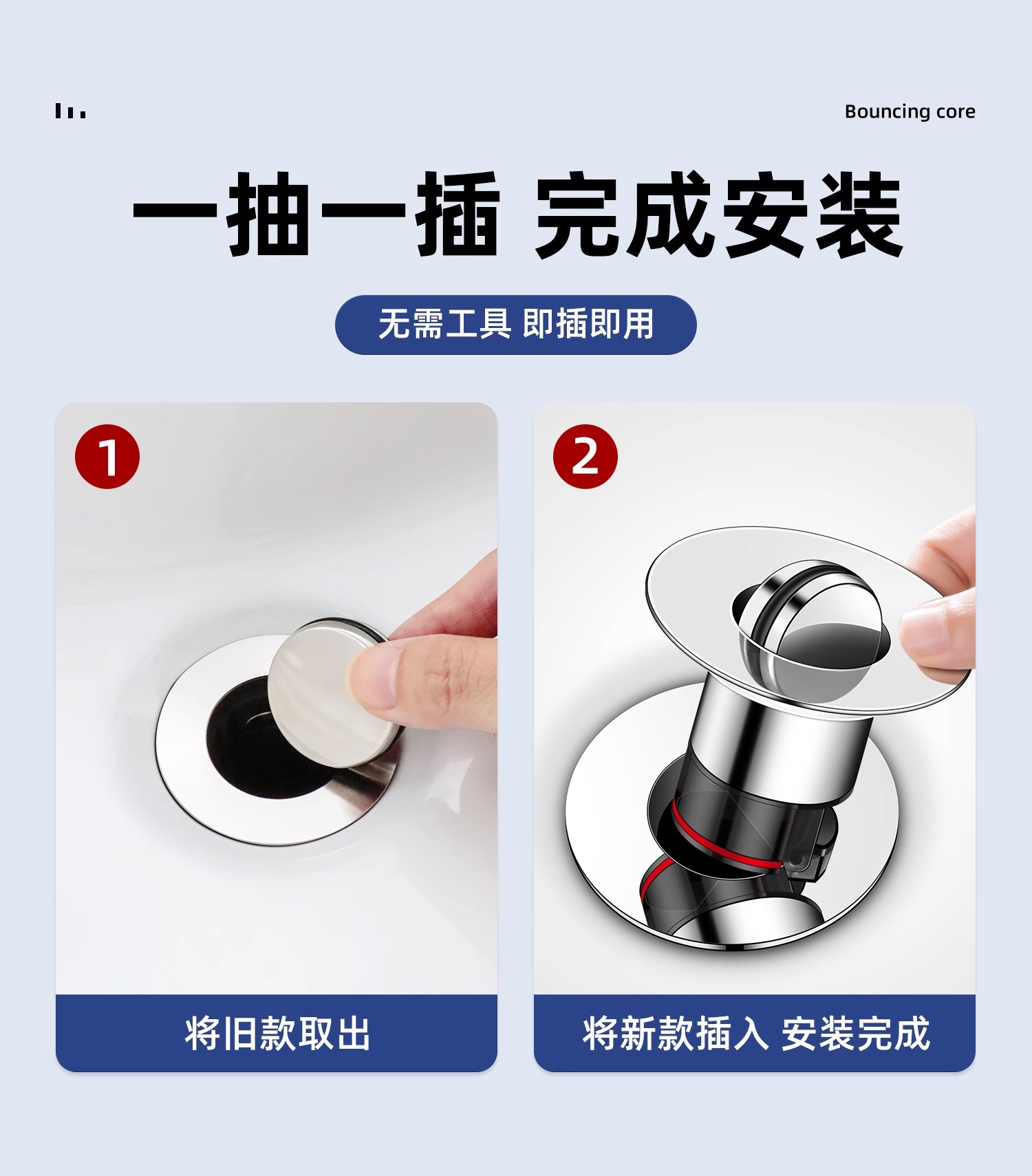 Bouncing core

一抽一插 完成安装

无需工具 即插即用

1

将旧款取出

2

将新款插入 安装完成