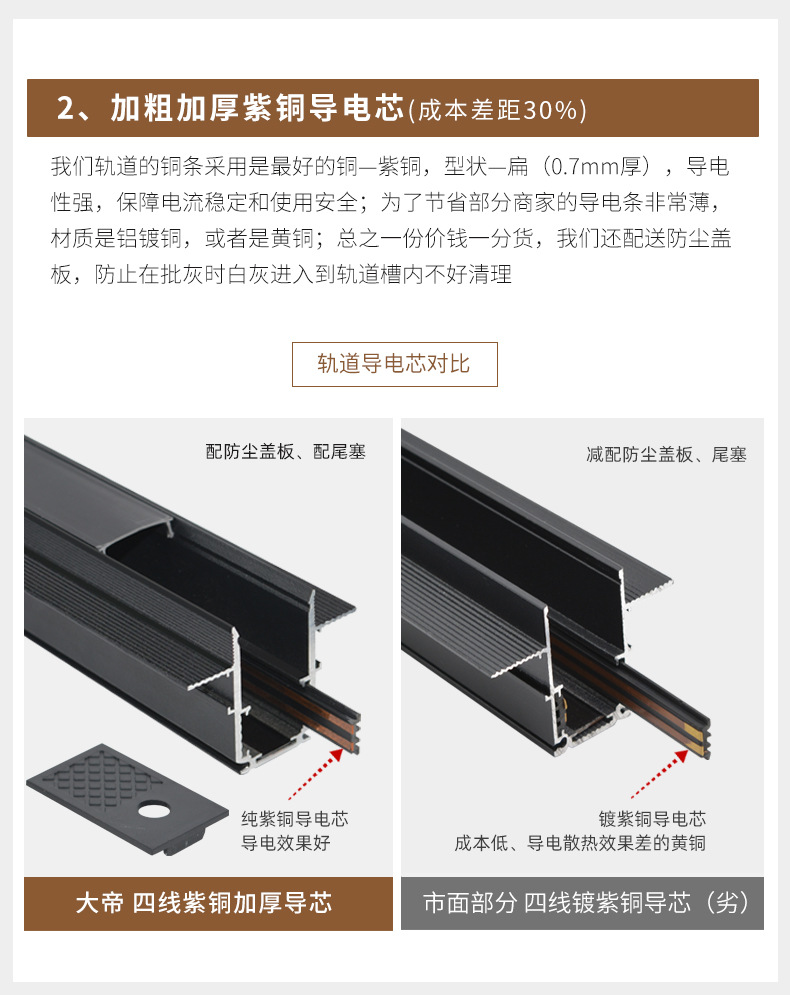 2、加粗加厚紫铜导电芯(成本差距30%)

我们轨道的铜条采用是最好的铜—紫铜，型状—扁（0.7mm厚），导电性强，保障电流稳定和使用安全；为了节省部分商家的导电条非常薄，材质是铝镀铜，或者是黄铜；总之一份价钱一分货，我们还配送防尘盖板，防止在批灰时白灰进入到轨道槽内不好清理

轨道导电芯对比

配防尘盖板、配尾塞

纯紫铜导电芯
导电效果好

大帝 四线紫铜加厚导芯

减配防尘盖板、尾塞

镀紫铜导电芯
成本低、导电散热效果差的黄铜

市面部分 四线镀紫铜导芯（劣）