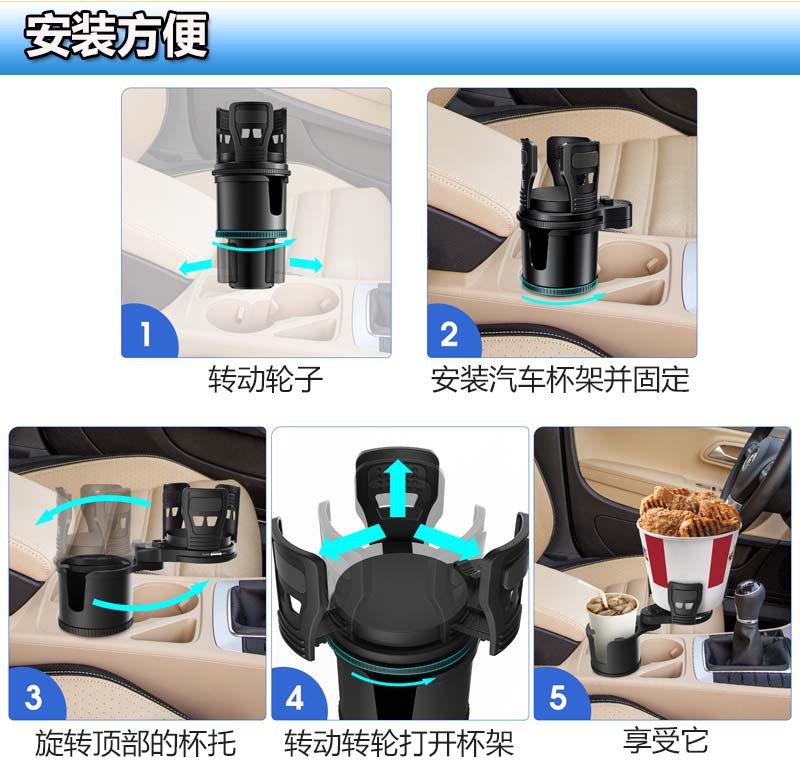 安装方便

1
转动轮子

2
安装汽车杯架并固定

3
旋转顶部的杯托

4
转动转轮打开杯架

5
享受它