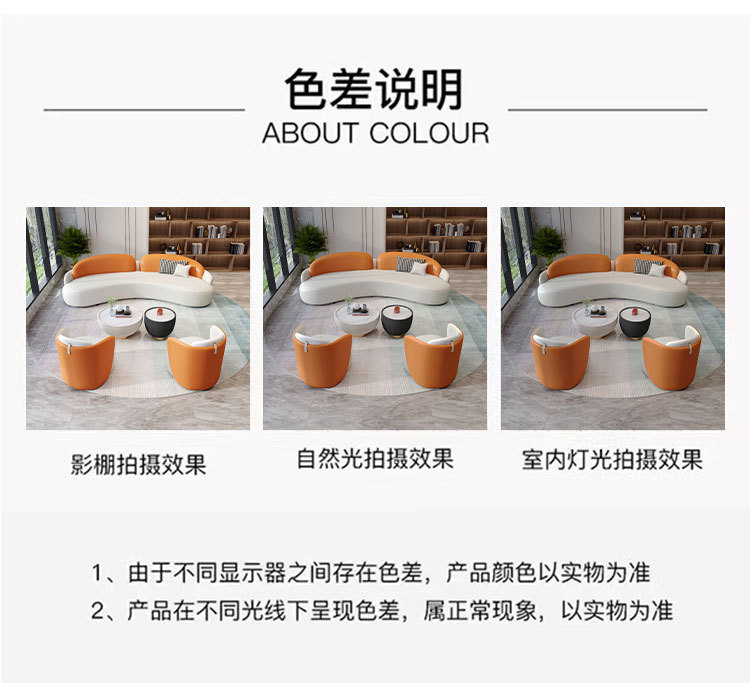 色差说明
ABOUT COLOUR

影棚拍摄效果

自然光拍摄效果

室内灯光拍摄效果

1、由于不同显示器之间存在色差，产品颜色以实物为准
2、产品在不同光线下呈现色差，属正常现象，以实物为准