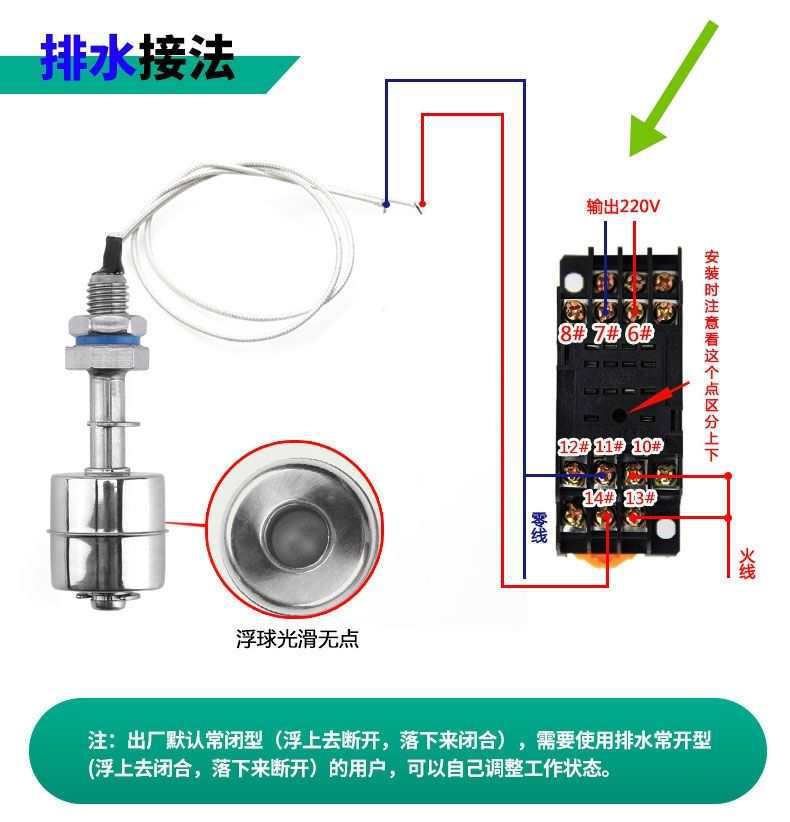 排水接法

输出220V

安装时注意看这个点区分上下

8# 7# 6#

12# 11# 10#

14# 13#

零线

火线

浮球光滑无点

注：出厂默认常闭型（浮上去断开，落下来闭合），需要使用排水常开型（浮上去闭合，落下来断开）的用户，可以自己调整工作状态。